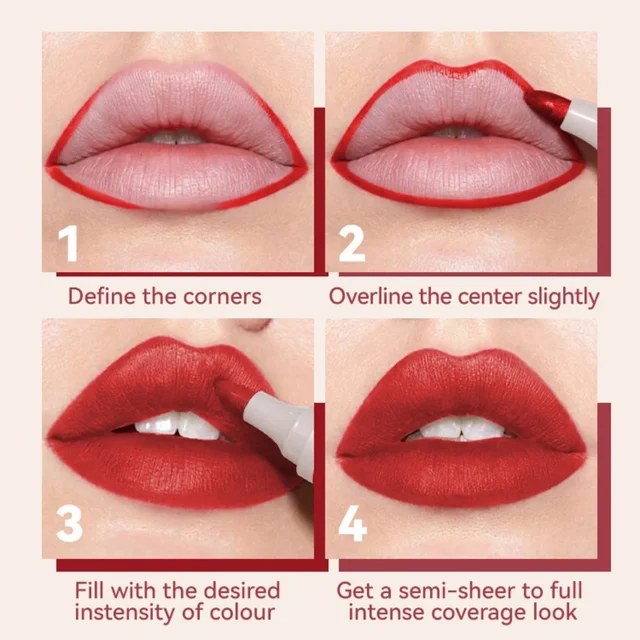 1

Define the corners

2

Overline the center slightly

3

Fill with the desired instensity of colour

4

Get a semi-sheer to full intense coverage look