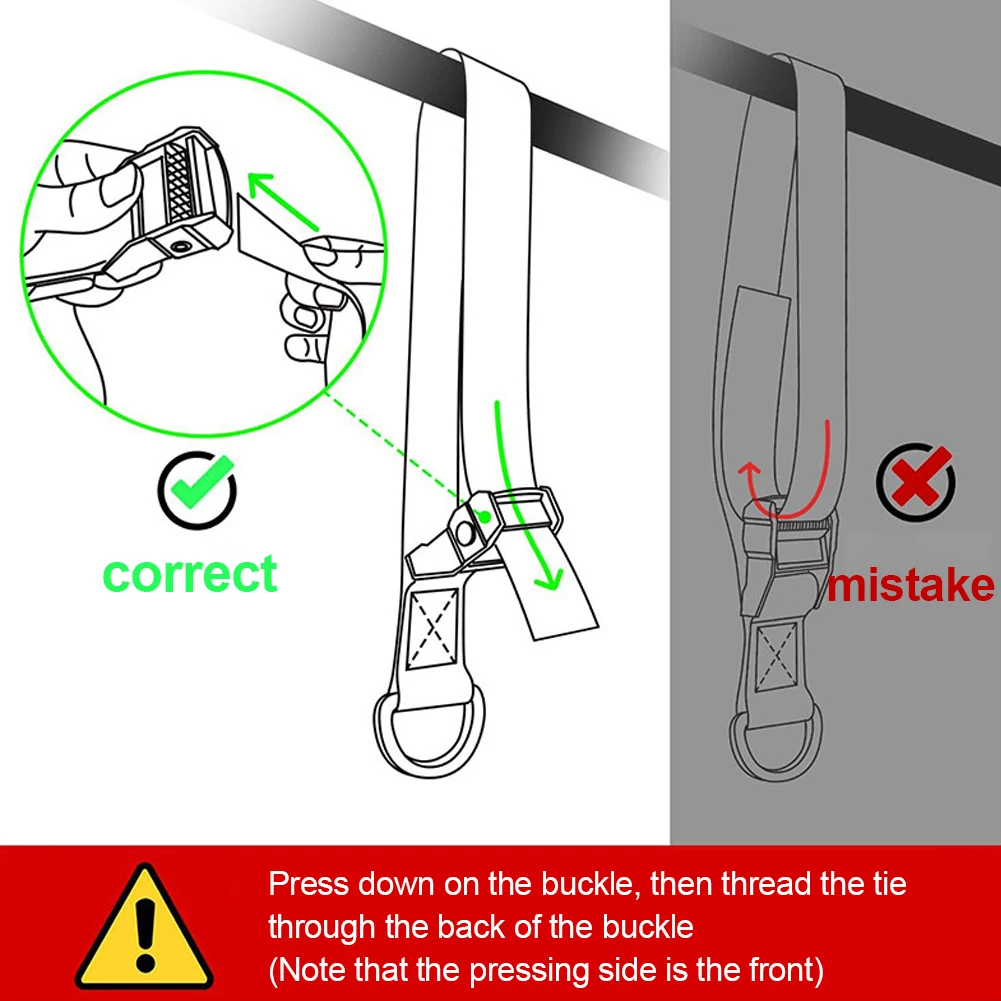 correct

mistake

Press down on the buckle, then thread the tie through the back of the buckle
(Note that the pressing side is the front)