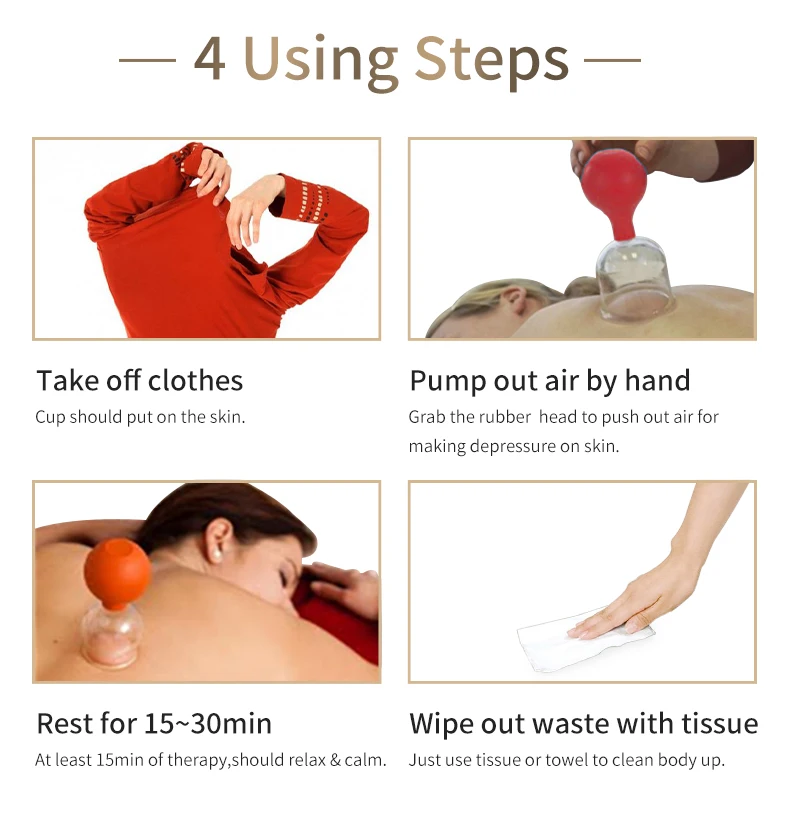 — 4 Using Steps —

Take off clothes
Cup should put on the skin.

Pump out air by hand
Grab the rubber head to push out air for making depressure on skin.

Rest for 15~30min
At least 15min of therapy,should relax & calm.

Wipe out waste with tissue
Just use tissue or towel to clean body up.