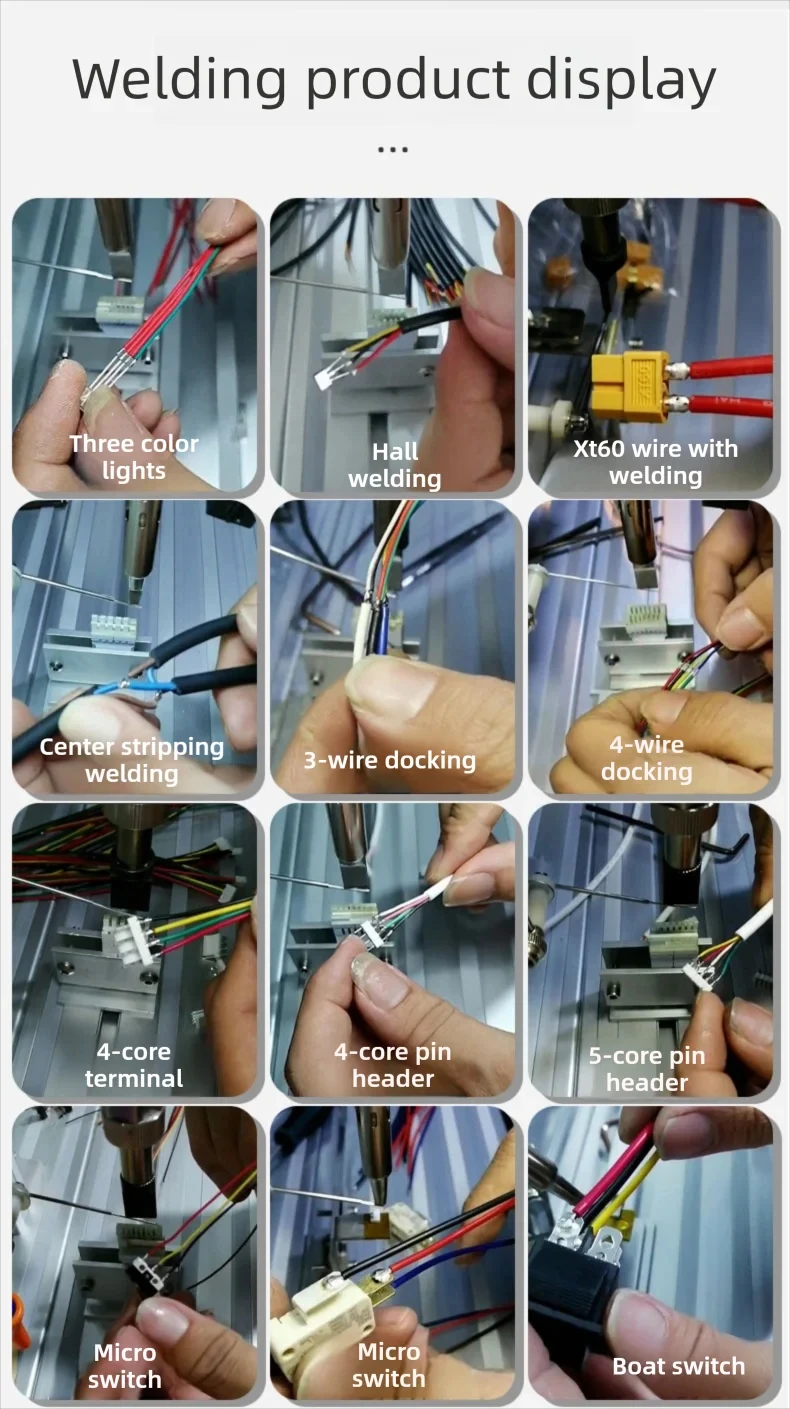 Welding product display

...

Three color lights

Hall welding

Xt60 wire with welding

Center stripping welding

3-wire docking

4-wire docking

4-core terminal

4-core pin header

5-core pin header

Micro switch

Micro switch

Boat switch