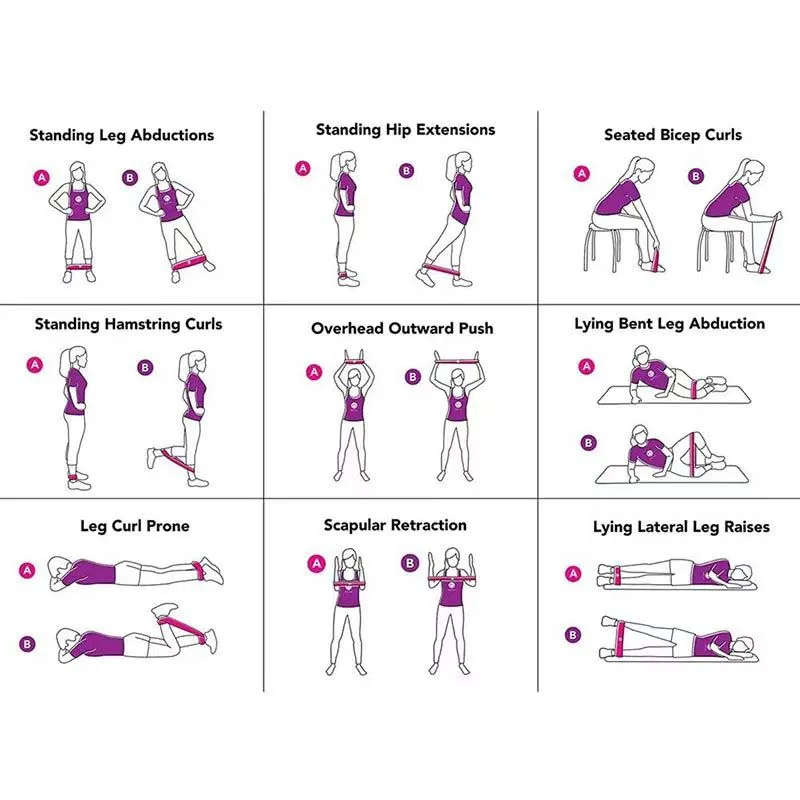 Standing Leg Abductions

A B

Standing Hip Extensions

A B

Seated Bicep Curls

A B

Standing Hamstring Curls

A B

Overhead Outward Push

A B

Lying Bent Leg Abduction

A

B

Leg Curl Prone

A

B

Scapular Retraction

A B

Lying Lateral Leg Raises

A

B