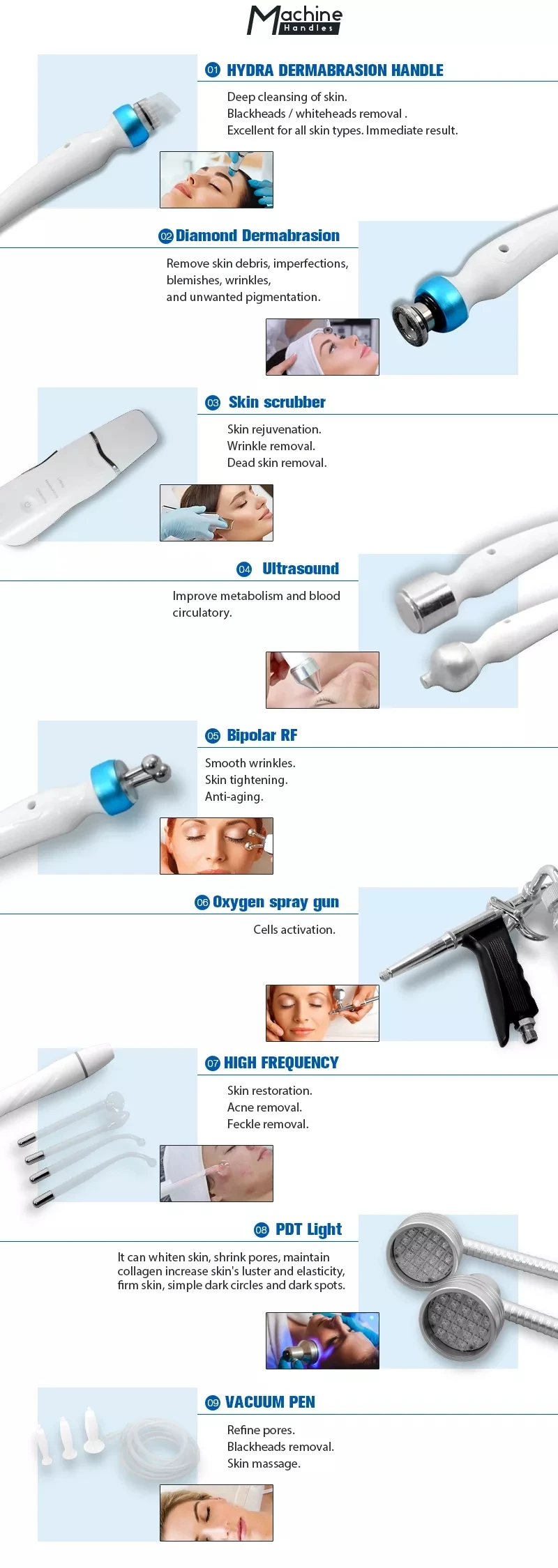 Machine
Handles

01 HYDRA DERMABRASION HANDLE

Deep cleansing of skin.
Blackheads / whiteheads removal .
Excellent for all skin types. Immediate result.

02 Diamond Dermabrasion

Remove skin debris, imperfections, blemishes, wrinkles,
and unwanted pigmentation.

03 Skin scrubber

Skin rejuvenation.
Wrinkle removal.
Dead skin removal.

04 Ultrasound

Improve metabolism and blood circulatory.

05 Bipolar RF

Smooth wrinkles.
Skin tightening.
Anti-aging.

06 Oxygen spray gun

Cells activation.

07 HIGH FREQUENCY

Skin restoration.
Acne removal.
Feckle removal.

08 PDT Light

It can whiten skin, shrink pores, maintain collagen increase skin's luster and elasticity, firm skin, simple dark circles and dark spots.

09 VACUUM PEN

Refine pores.
Blackheads removal.
Skin massage.