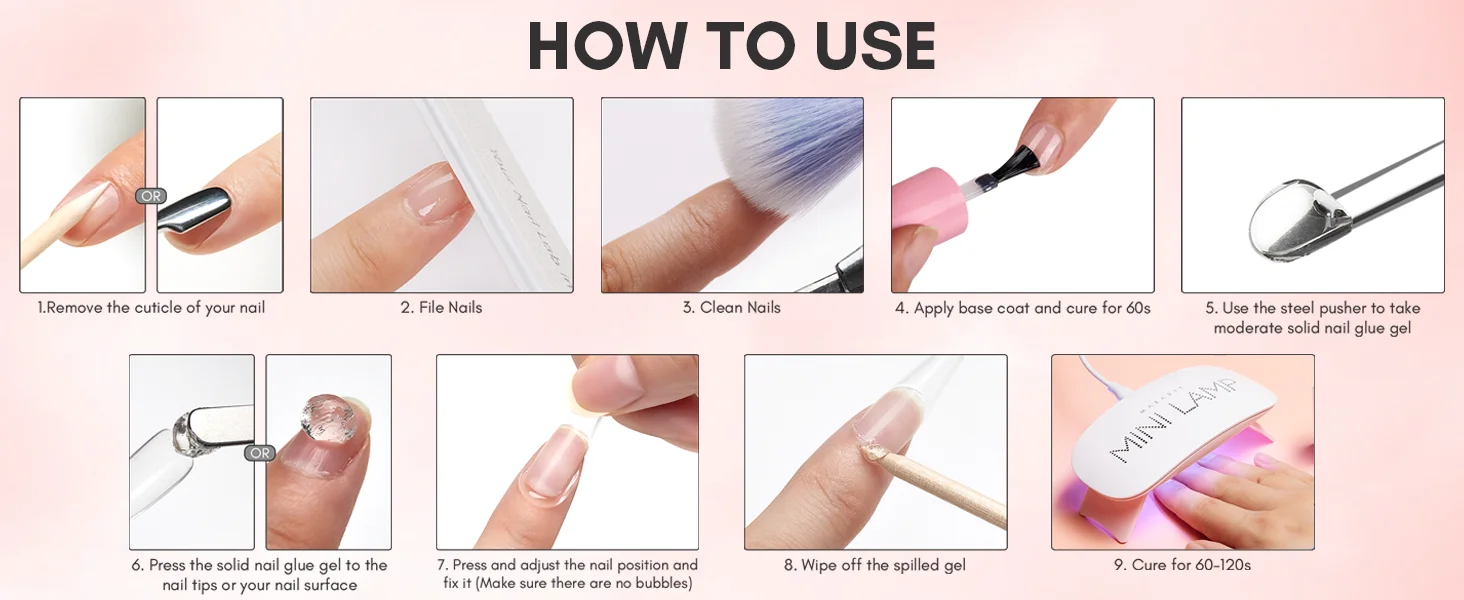 HOW TO USE

OR

1.Remove the cuticle of your nail

2. File Nails

3. Clean Nails

4. Apply base coat and cure for 60s

5. Use the steel pusher to take moderate solid nail glue gel

OR

6. Press the solid nail glue gel to the nail tips or your nail surface

7. Press and adjust the nail position and fix it (Make sure there are no bubbles)

8. Wipe off the spilled gel

MINI LAMP

9. Cure for 60-120s