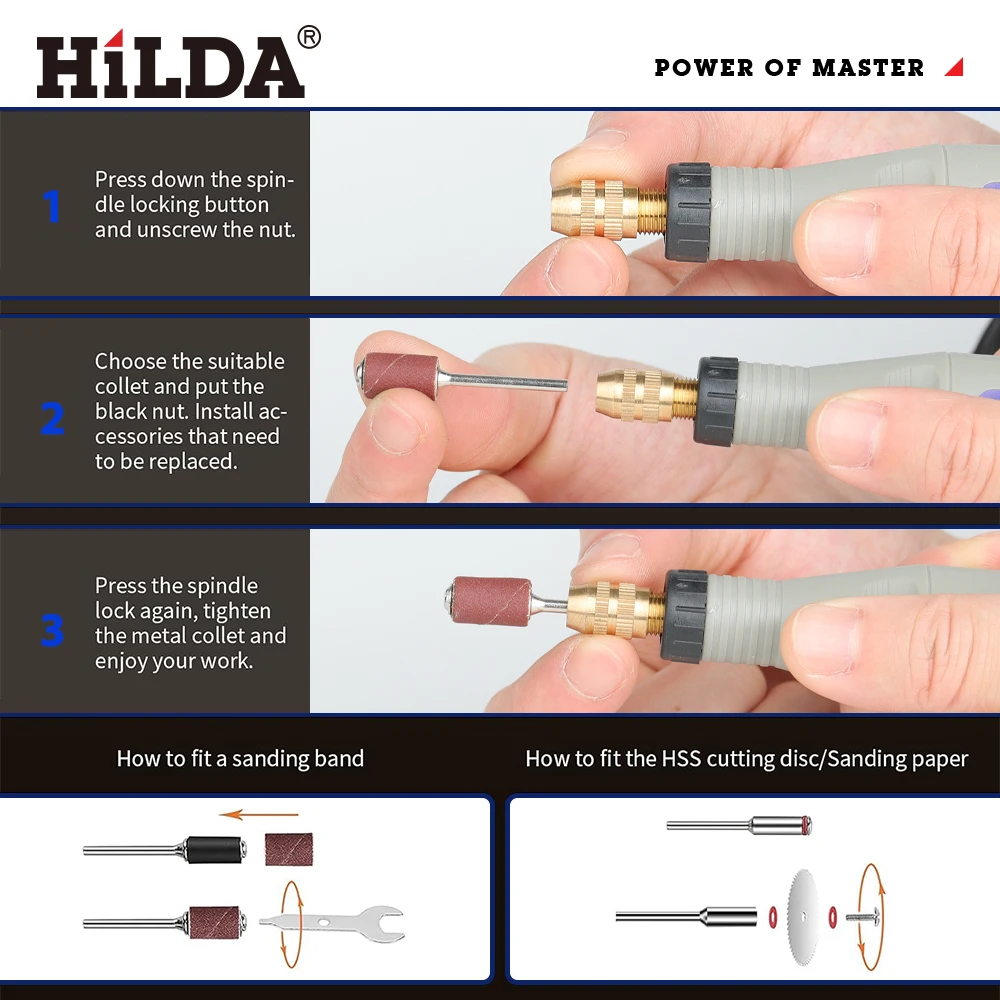 HiLDA®

POWER OF MASTER

1

Press down the spindle locking button and unscrew the nut.

2

Choose the suitable collet and put the black nut. Install accessories that need to be replaced.

3

Press the spindle lock again, tighten the metal collet and enjoy your work.

How to fit a sanding band

How to fit the HSS cutting disc/Sanding paper