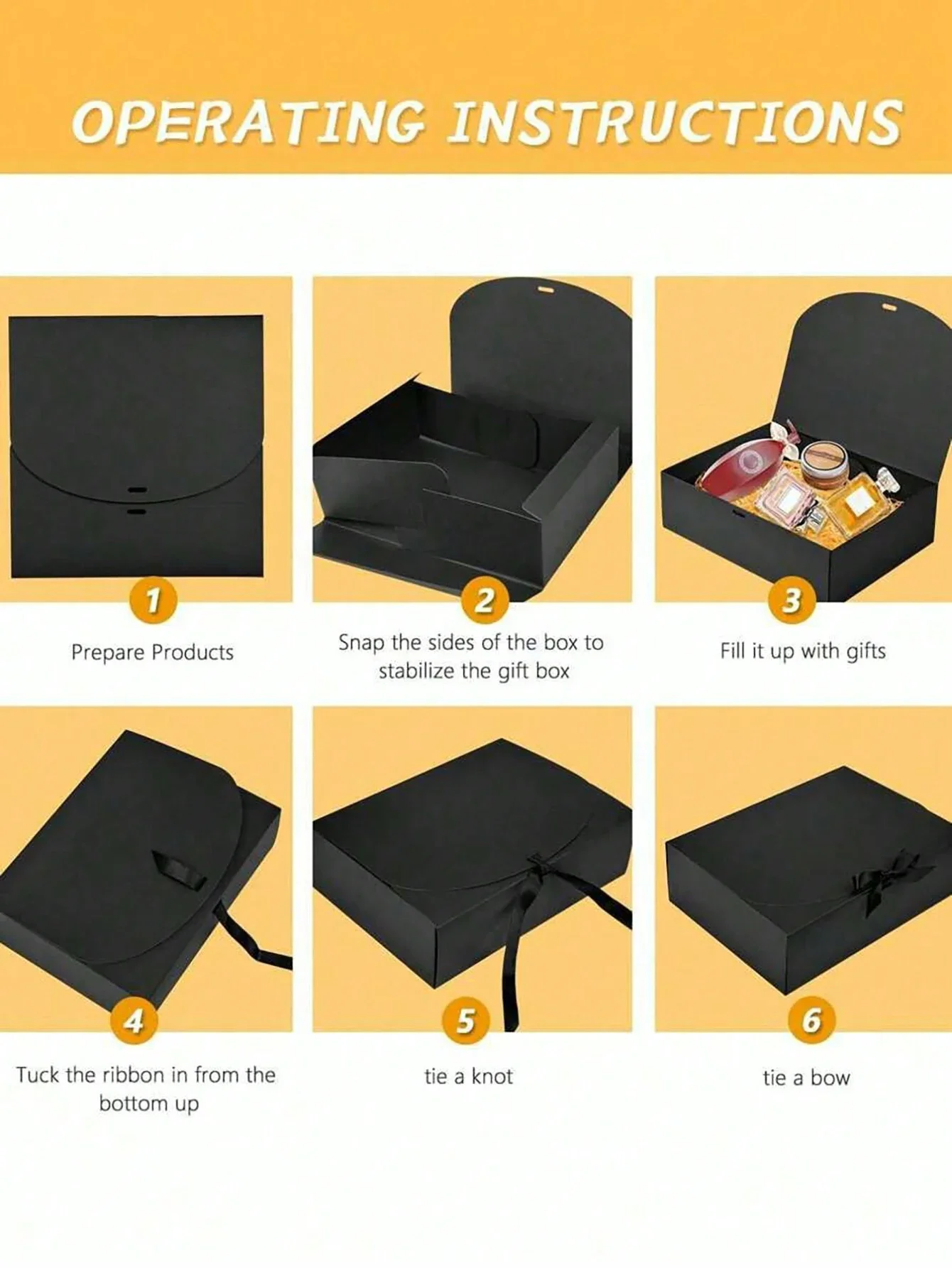 OPERATING INSTRUCTIONS

1

Prepare Products

2

Snap the sides of the box to stabilize the gift box

3

Fill it up with gifts

4

Tuck the ribbon in from the bottom up

5

tie a knot

6

tie a bow