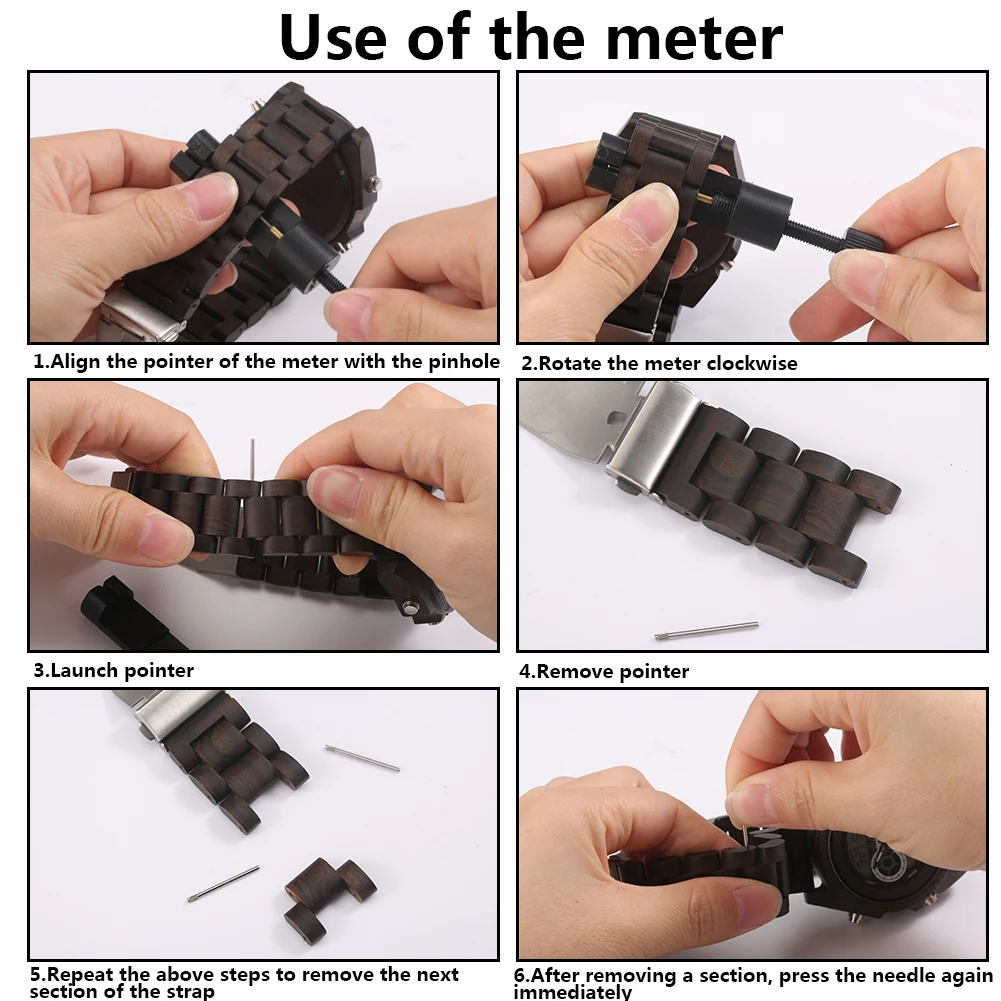 Use of the meter

1.Align the pointer of the meter with the pinhole

2.Rotate the meter clockwise

3.Launch pointer

4.Remove pointer

5.Repeat the above steps to remove the next section of the strap

6.After removing a section, press the needle again immediately