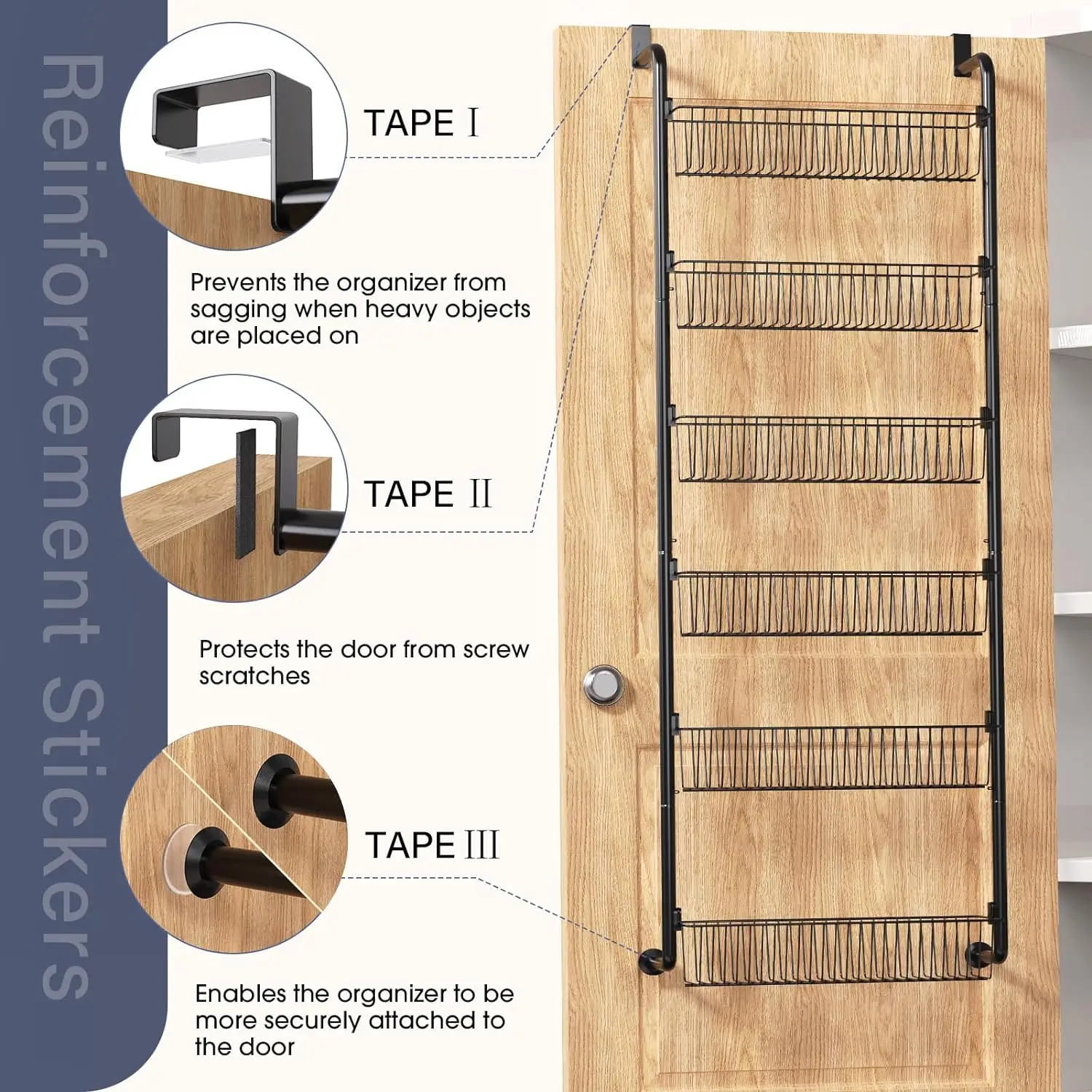 Reinforcement Stickers

TAPE Ⅰ

Prevents the organizer from sagging when heavy objects are placed on

TAPE Ⅱ

Protects the door from screw scratches

TAPE Ⅲ

Enables the organizer to be more securely attached to the door