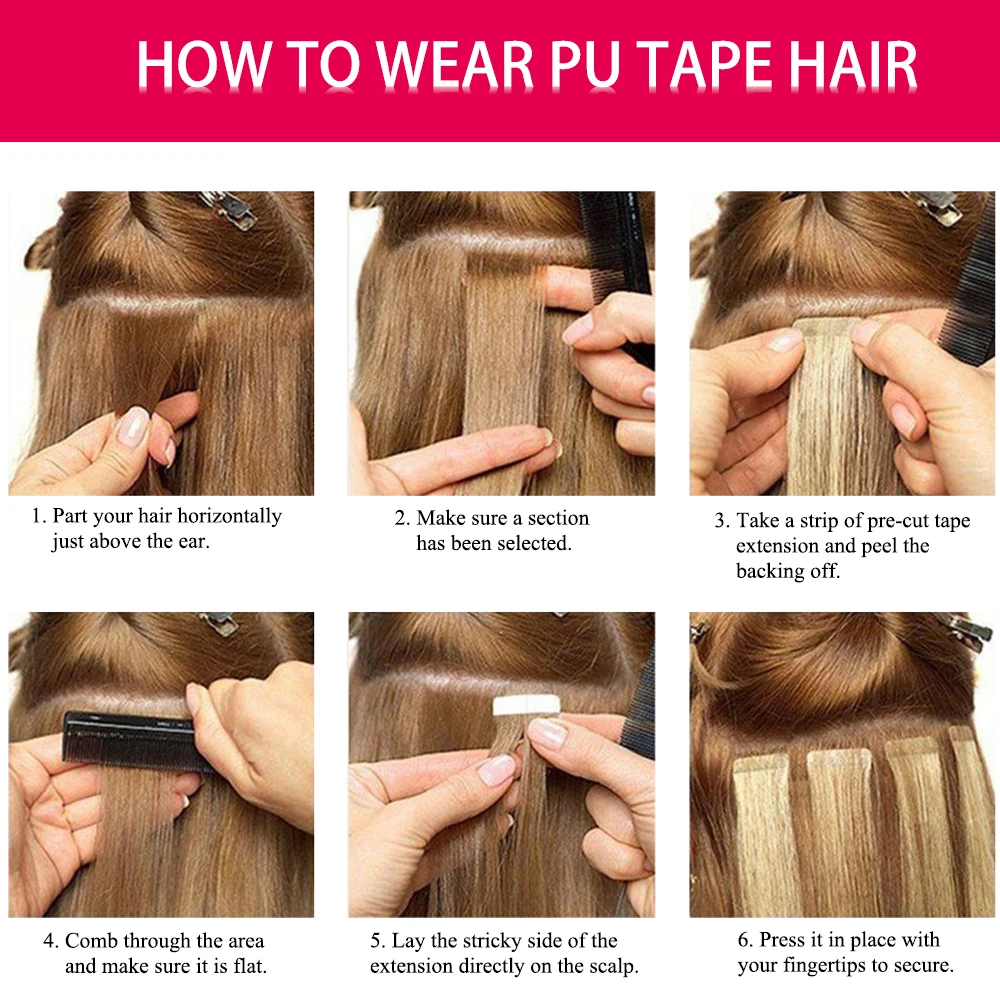 HOW TO WEAR PU TAPE HAIR

1. Part your hair horizontally just above the ear.

2. Make sure a section has been selected.

3. Take a strip of pre-cut tape extension and peel the backing off.

4. Comb through the area and make sure it is flat.

5. Lay the stricky side of the extension directly on the scalp.

6. Press it in place with your fingertips to secure.