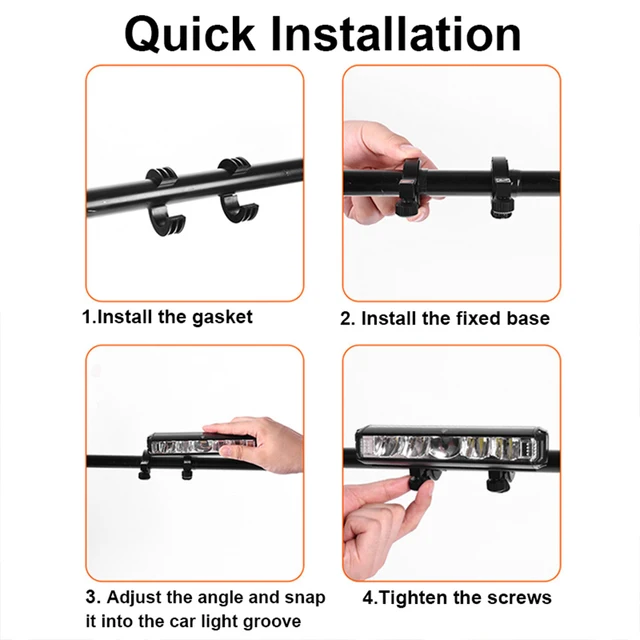 Quick Installation

1.Install the gasket

2. Install the fixed base

3. Adjust the angle and snap it into the car light groove

4.Tighten the screws