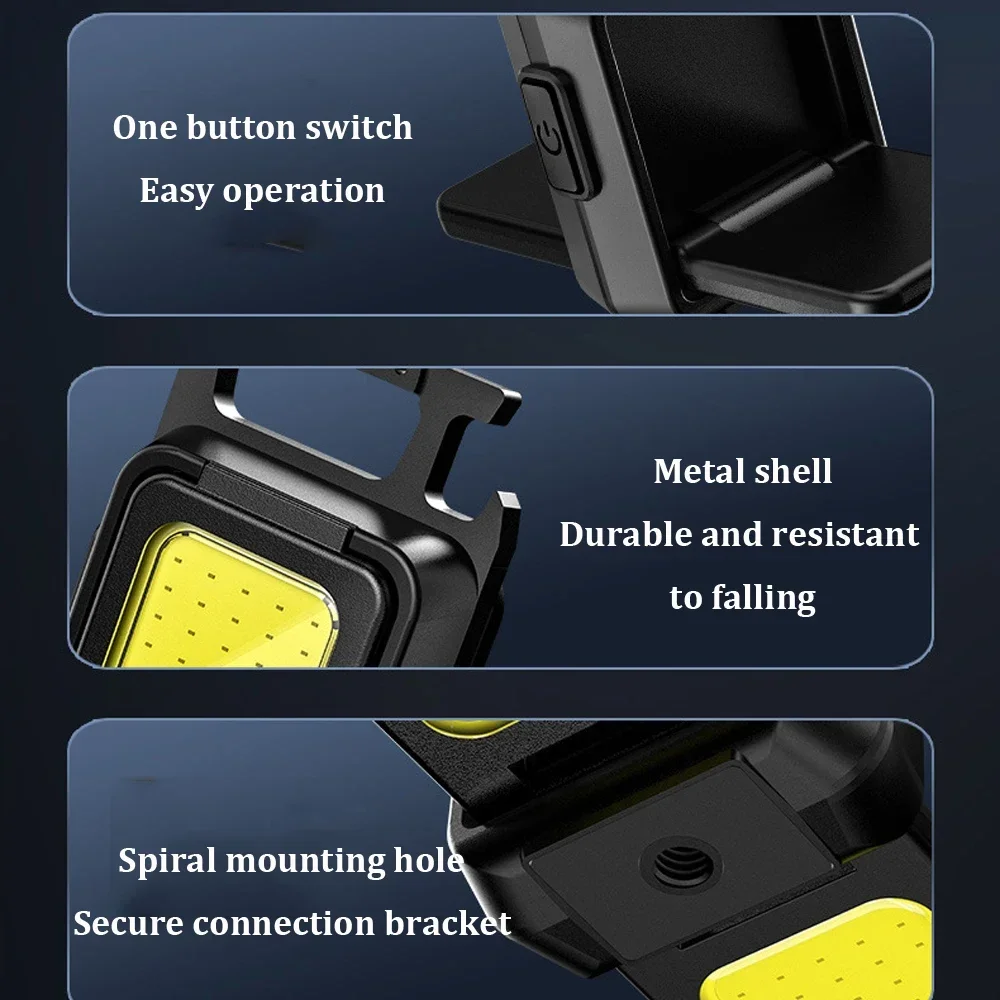 One button switch
Easy operation

Metal shell
Durable and resistant
to falling

Spiral mounting hole
Secure connection bracket