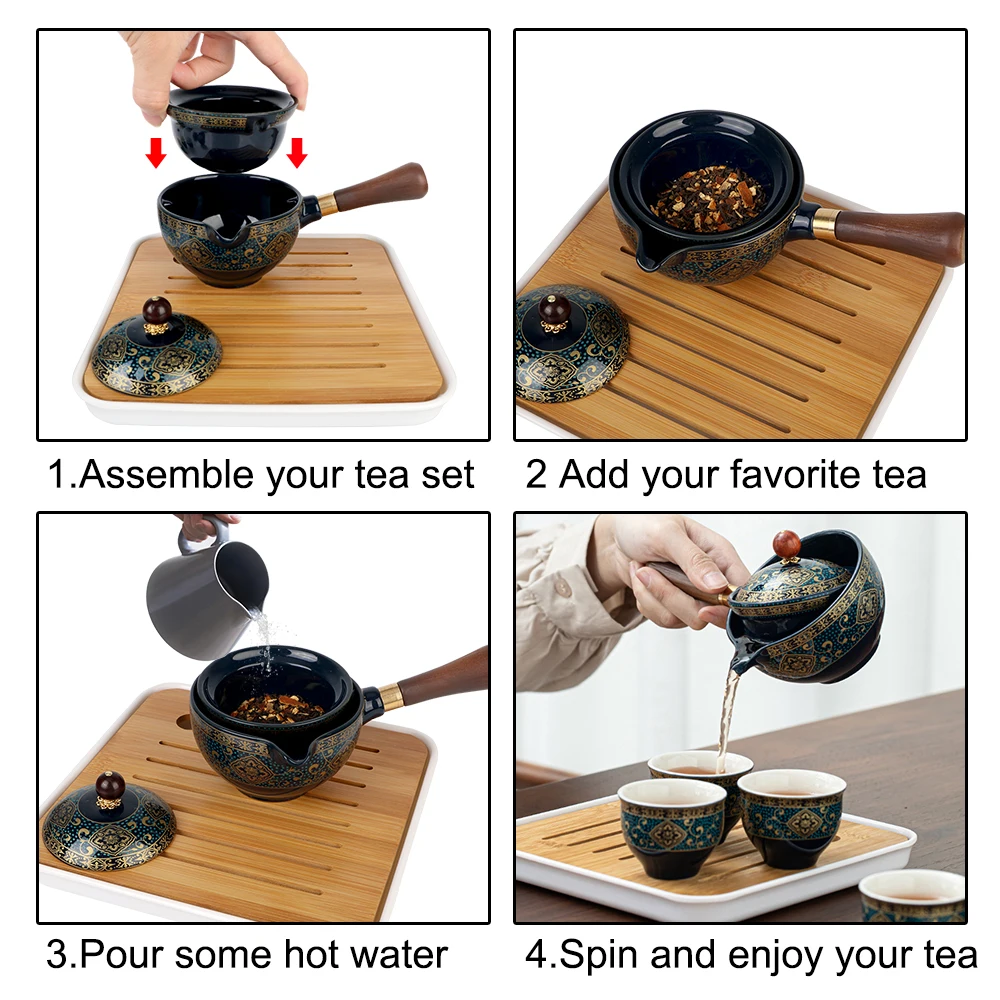 1.Assemble your tea set

2 Add your favorite tea

3.Pour some hot water

4.Spin and enjoy your tea