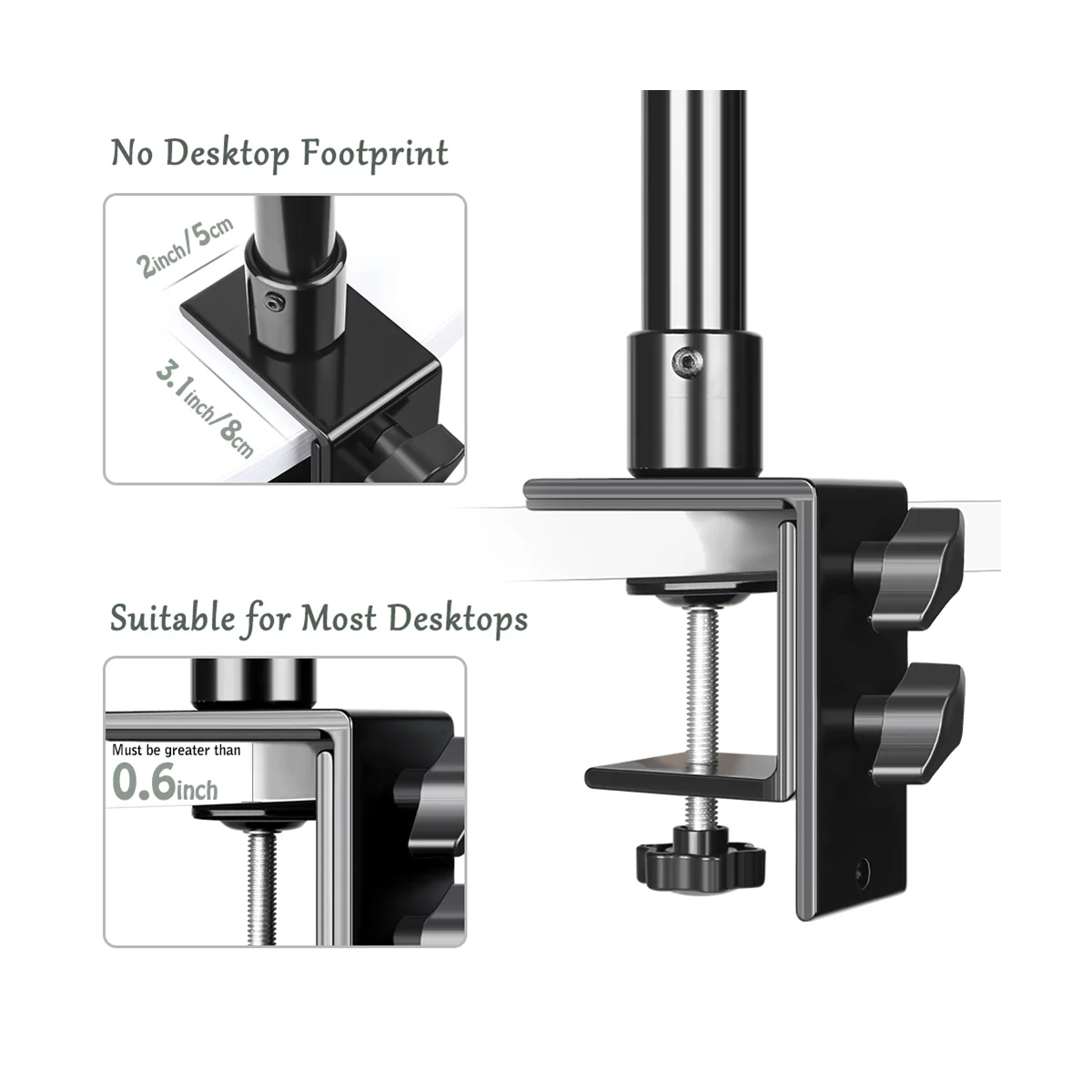 No Desktop Footprint

2inch/5cm

3.1inch/8cm

Suitable for Most Desktops

Must be greater than

0.6inch