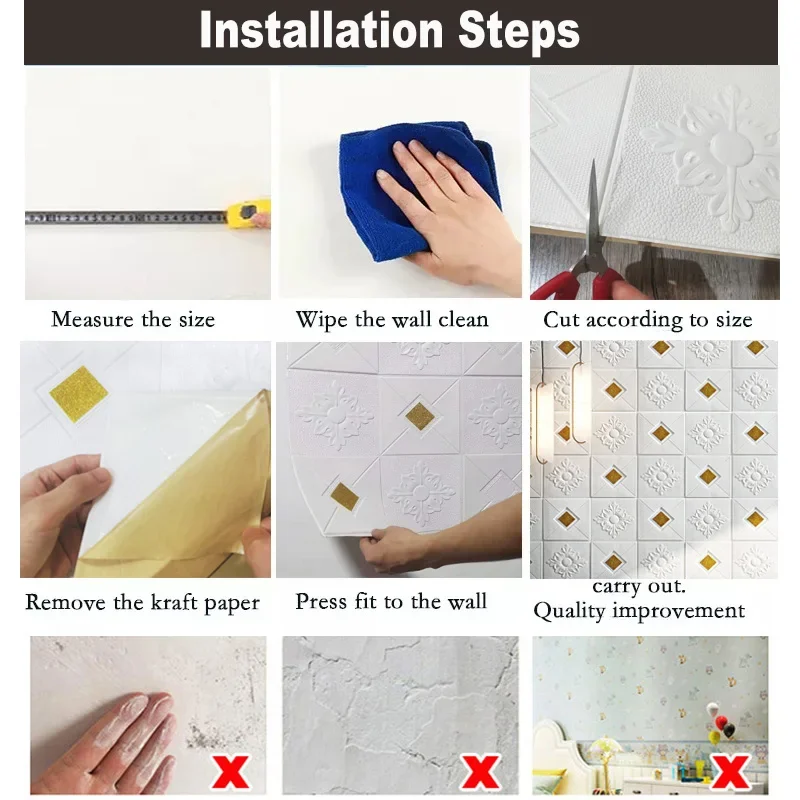 Installation Steps

Measure the size

Wipe the wall clean

Cut according to size

Remove the kraft paper

Press fit to the wall

carry out. Quality improvement

X

X

X