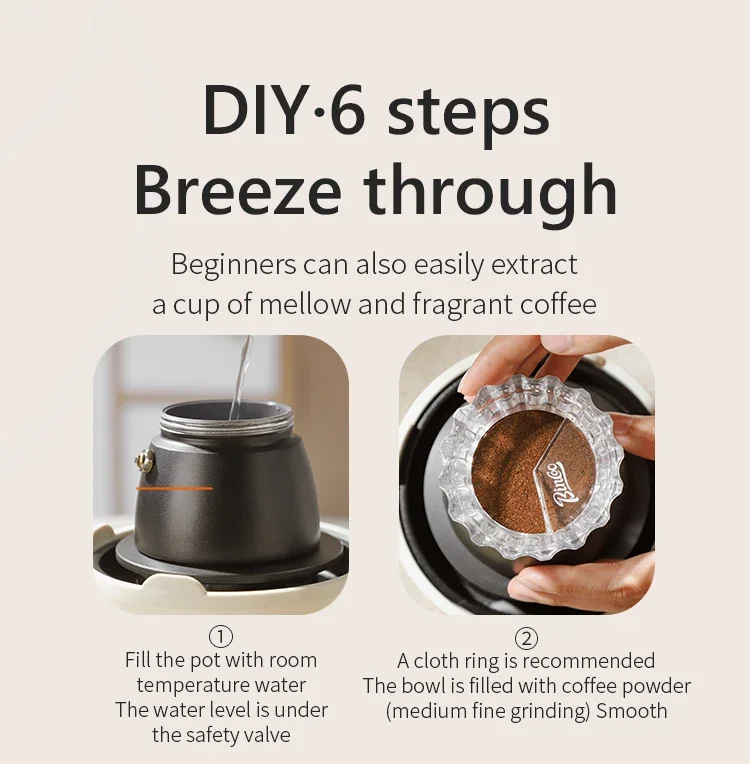 DIY·6 steps
Breeze through

Beginners can also easily extract
a cup of mellow and fragrant coffee

Bincoo

①
Fill the pot with room temperature water
The water level is under the safety valve

②
A cloth ring is recommended
The bowl is filled with coffee powder
(medium fine grinding) Smooth