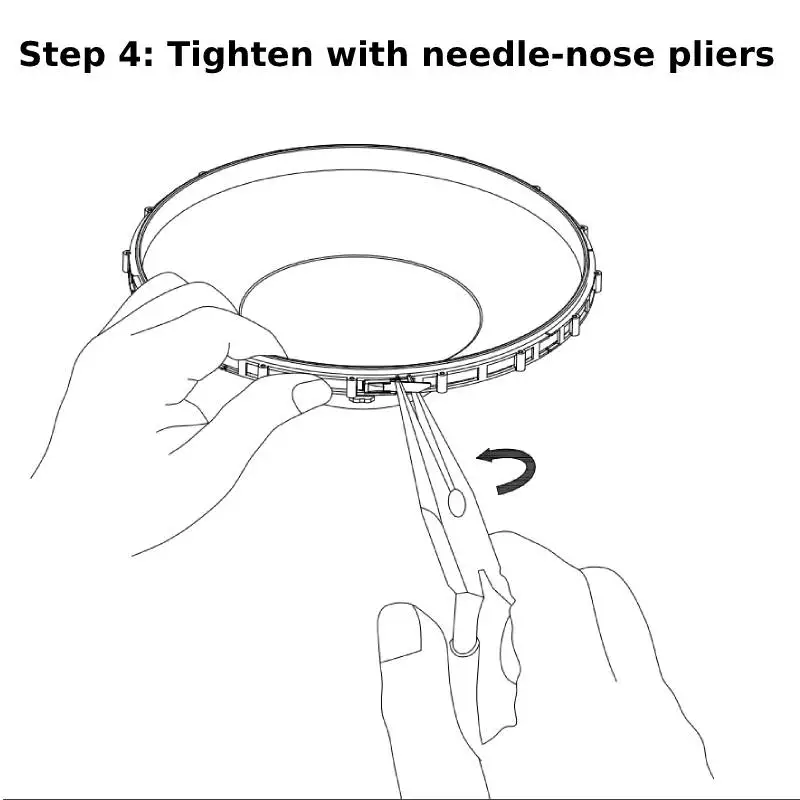 Step 4: Tighten with needle-nose pliers