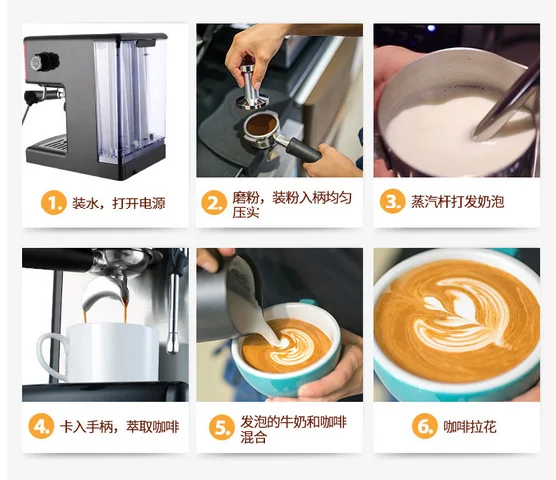 1. 装水，打开电源

2. 磨粉，装粉入柄均匀压实

3. 蒸汽杆打发奶泡

4. 卡入手柄，萃取咖啡

5. 发泡的牛奶和咖啡混合

6. 咖啡拉花