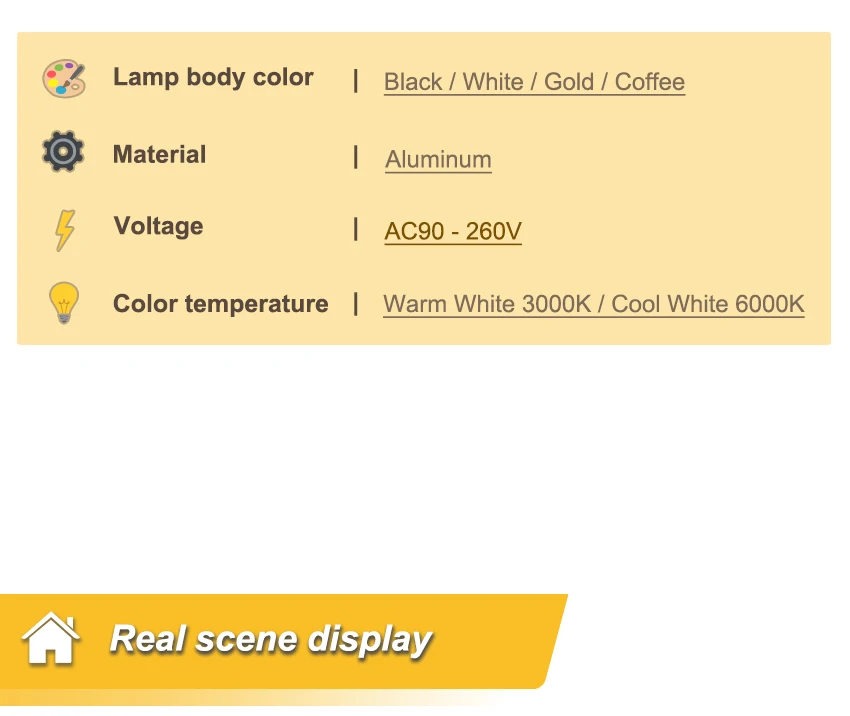 Lamp body color | Black / White / Gold / Coffee

Material | Aluminum

Voltage | AC90 - 260V

Color temperature | Warm White 3000K / Cool White 6000K

Real scene display