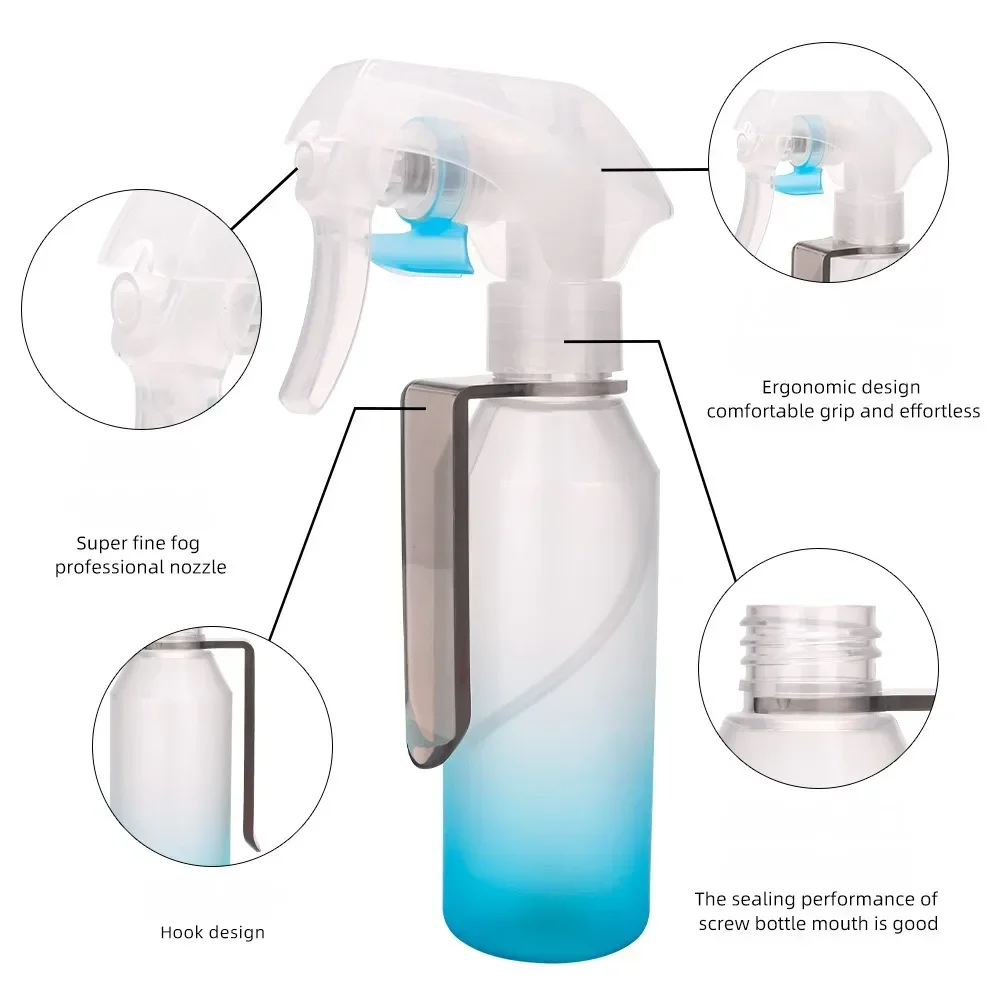 Ergonomic design
comfortable grip and effortless

Super fine fog
professional nozzle

Hook design

The sealing performance of
screw bottle mouth is good