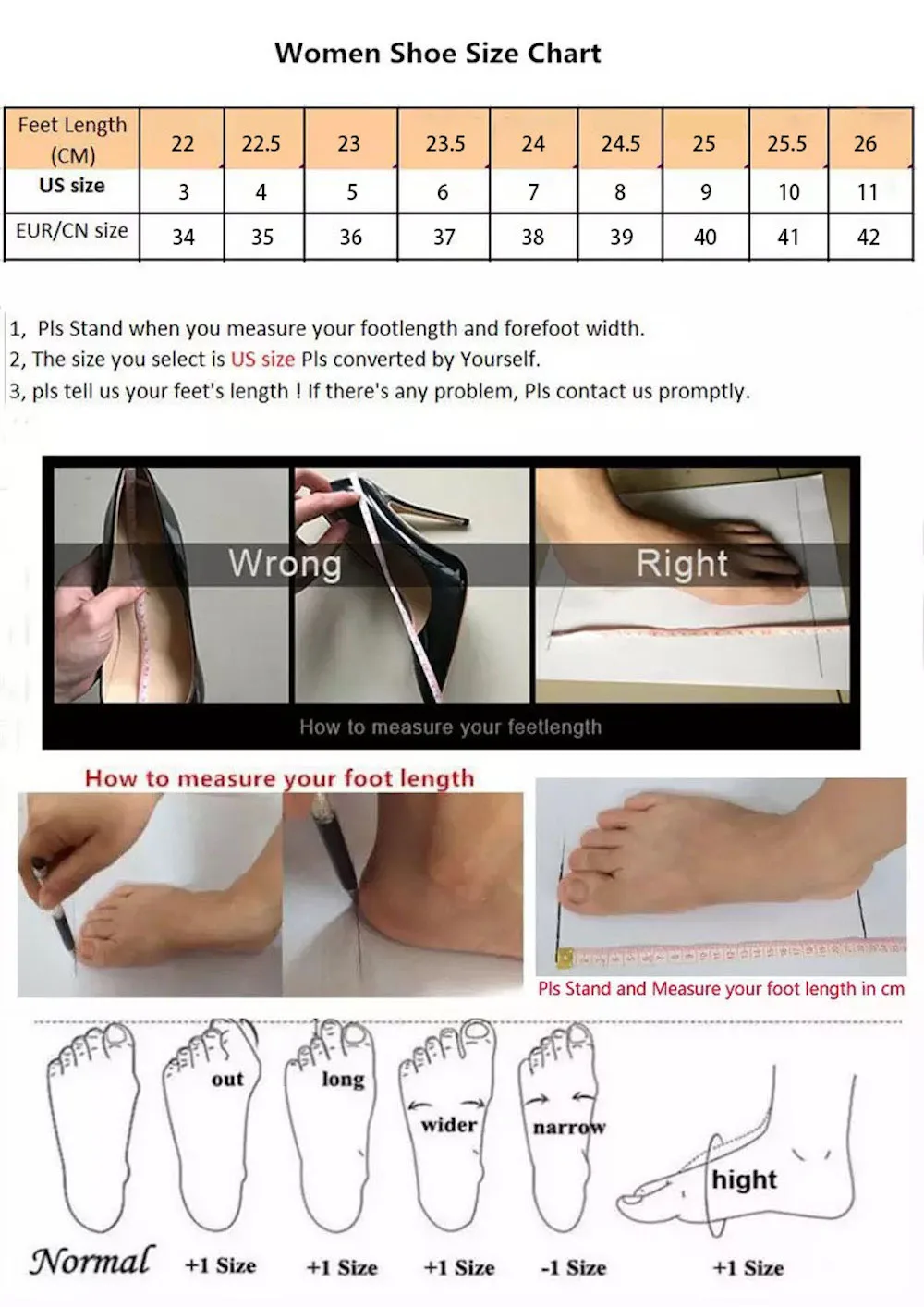 Women Shoe Size Chart

| Feet Length (CM) | 22 | 22.5 | 23 | 23.5 | 24 | 24.5 | 25 | 25.5 | 26 |
|---|---|---|---|---|---|---|---|---|---|
| US size | 3 | 4 | 5 | 6 | 7 | 8 | 9 | 10 | 11 |
| EUR/CN size | 34 | 35 | 36 | 37 | 38 | 39 | 40 | 41 | 42 |

1, Pls Stand when you measure your footlength and forefoot width.
2, The size you select is US size Pls converted by Yourself.
3, pls tell us your feet's length ! If there's any problem, Pls contact us promptly.

Wrong

Right

How to measure your feetlength

How to measure your foot length

Pls Stand and Measure your foot length in cm

out

long

wider

narrow

hight

Normal

+1 Size

+1 Size

+1 Size

-1 Size

+1 Size