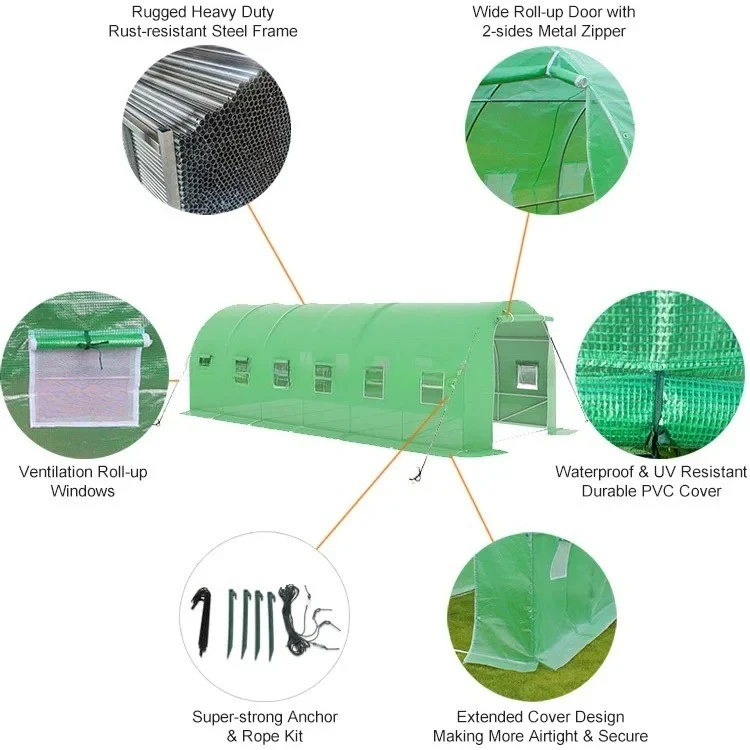 Rugged Heavy Duty
Rust-resistant Steel Frame

Wide Roll-up Door with
2-sides Metal Zipper

Ventilation Roll-up
Windows

Waterproof & UV Resistant
Durable PVC Cover

Super-strong Anchor
& Rope Kit

Extended Cover Design
Making More Airtight & Secure