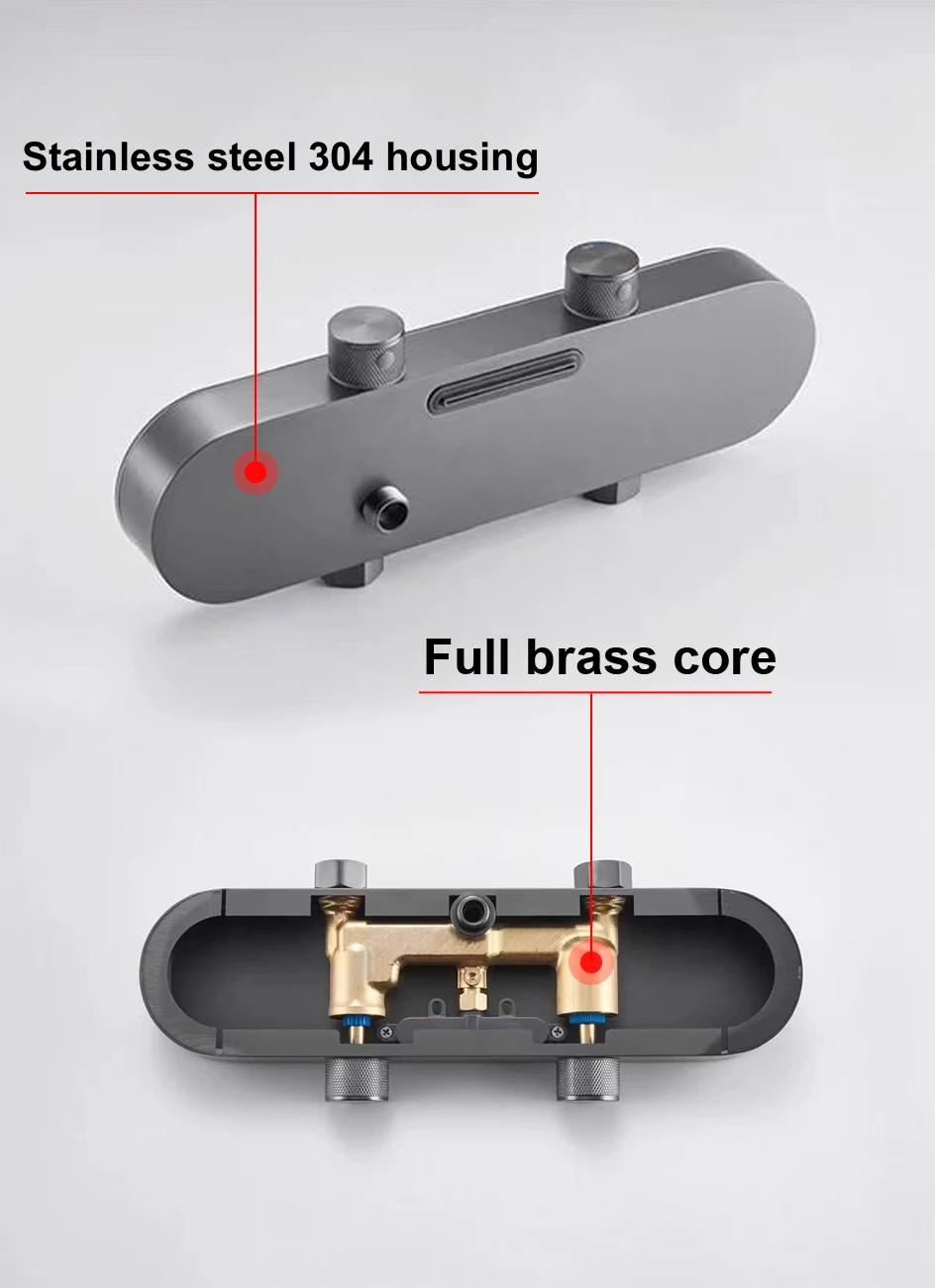 Stainless steel 304 housing

Full brass core