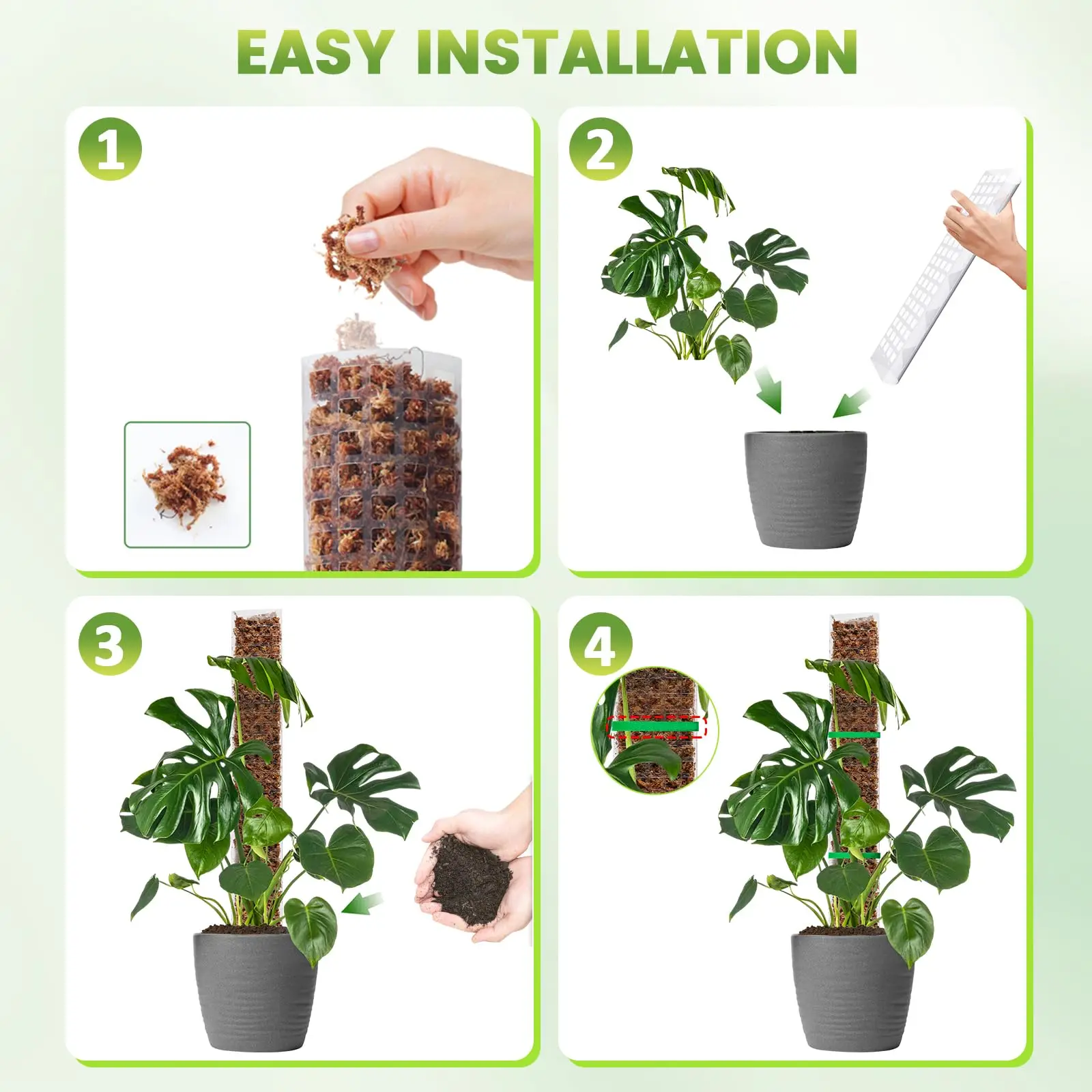 EASY INSTALLATION

1

2

3

4