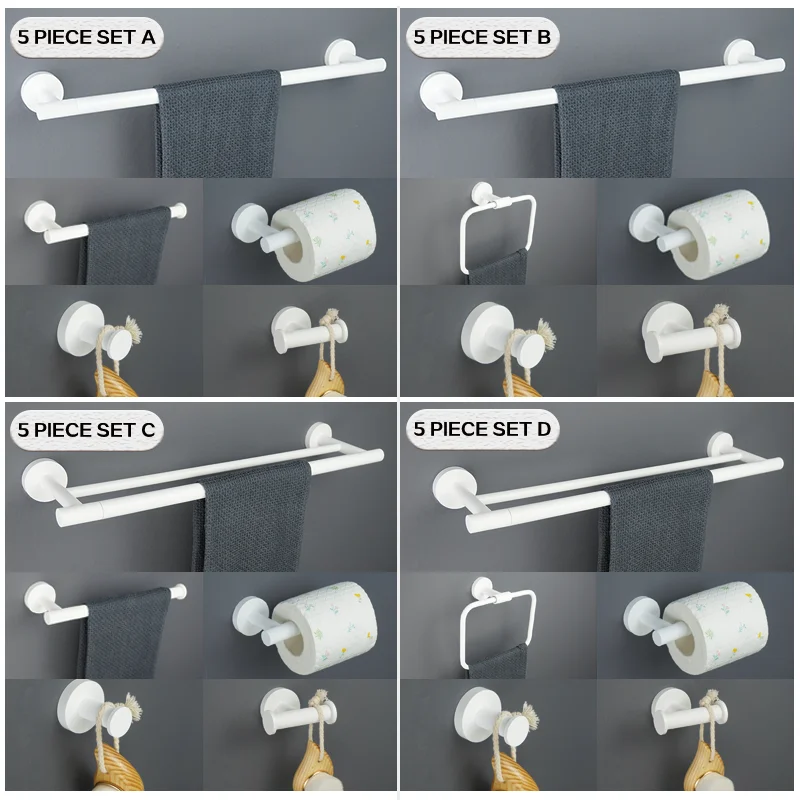 5 PIECE SET A

5 PIECE SET B

5 PIECE SET C

5 PIECE SET D