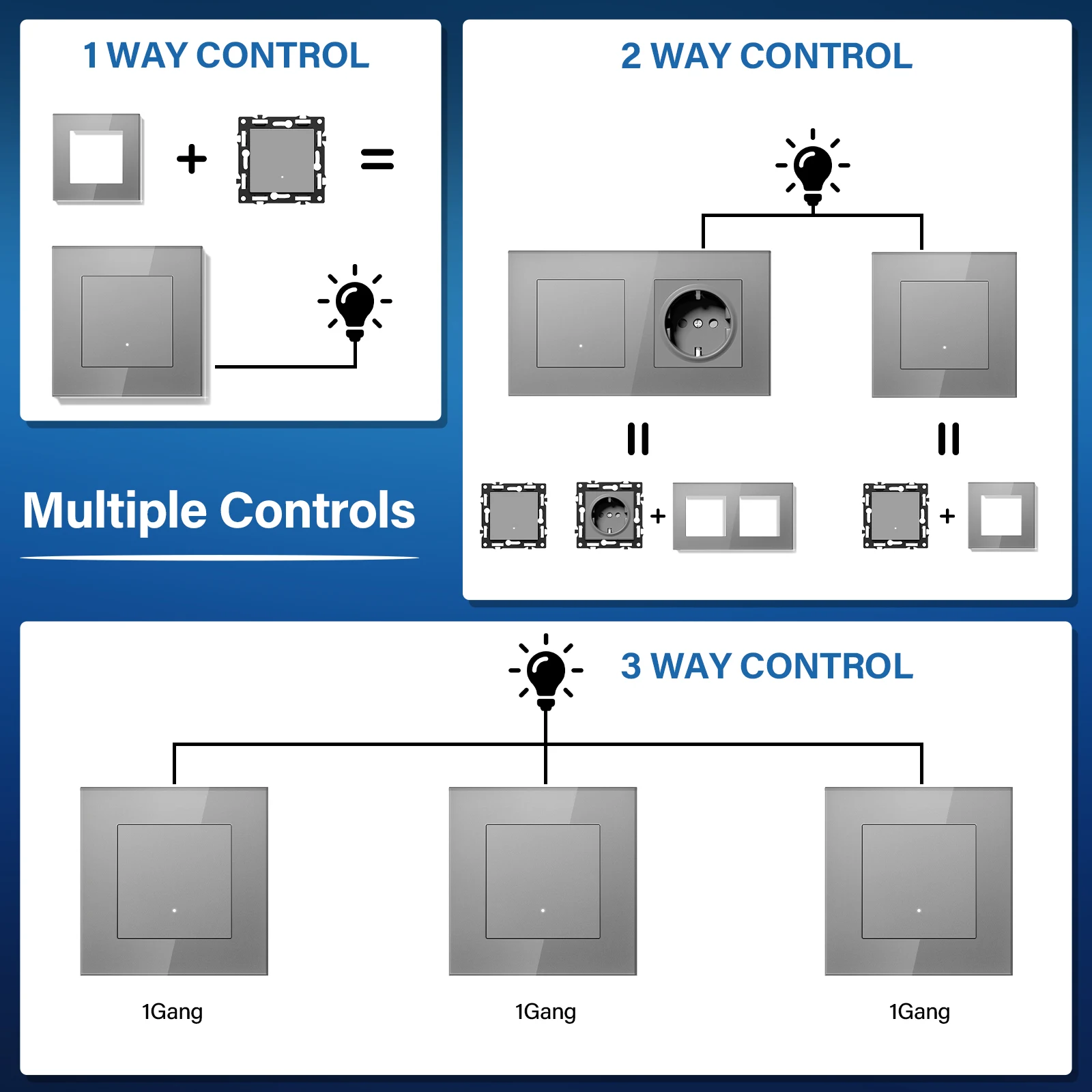 1 WAY CONTROL

+ =

2 WAY CONTROL

+ +

Multiple Controls

3 WAY CONTROL

1Gang

1Gang

1Gang