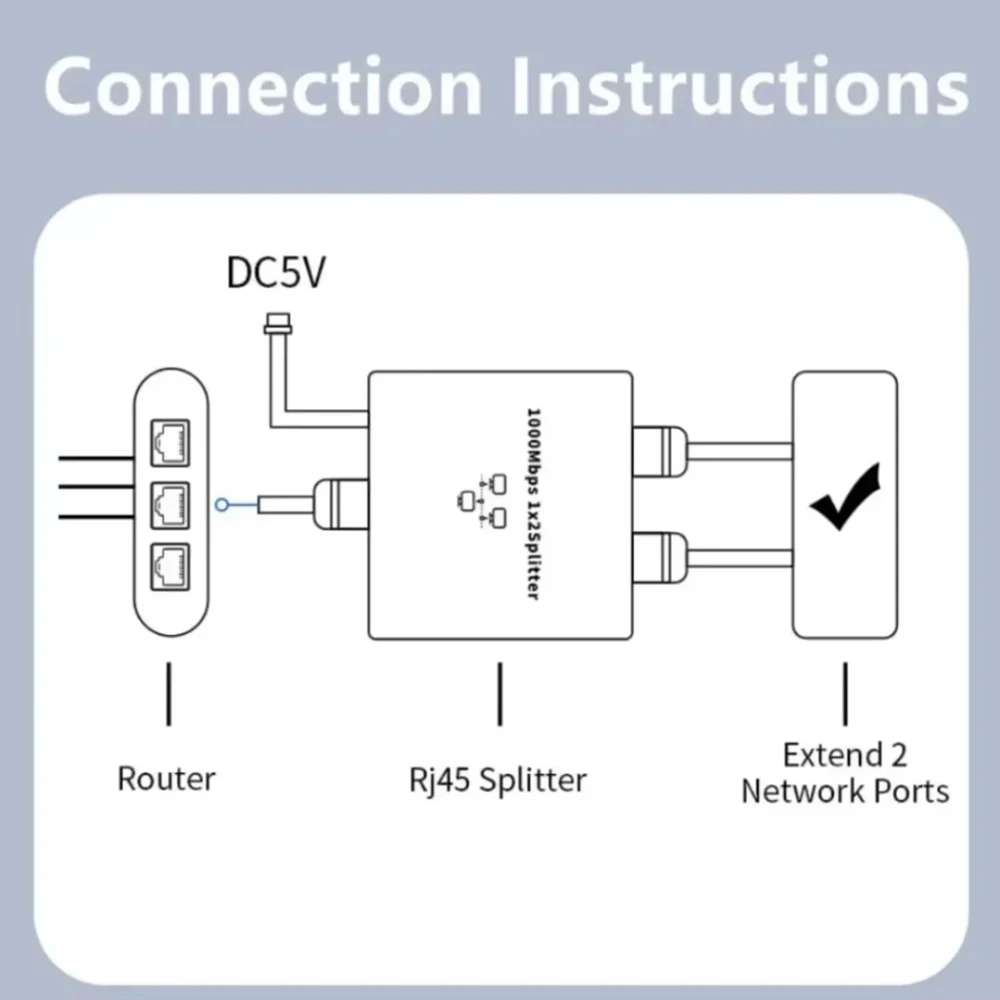 Connection Instructions

DC5V

1000Mbps 1x2Splitter

Router

Rj45 Splitter

Extend 2
Network Ports