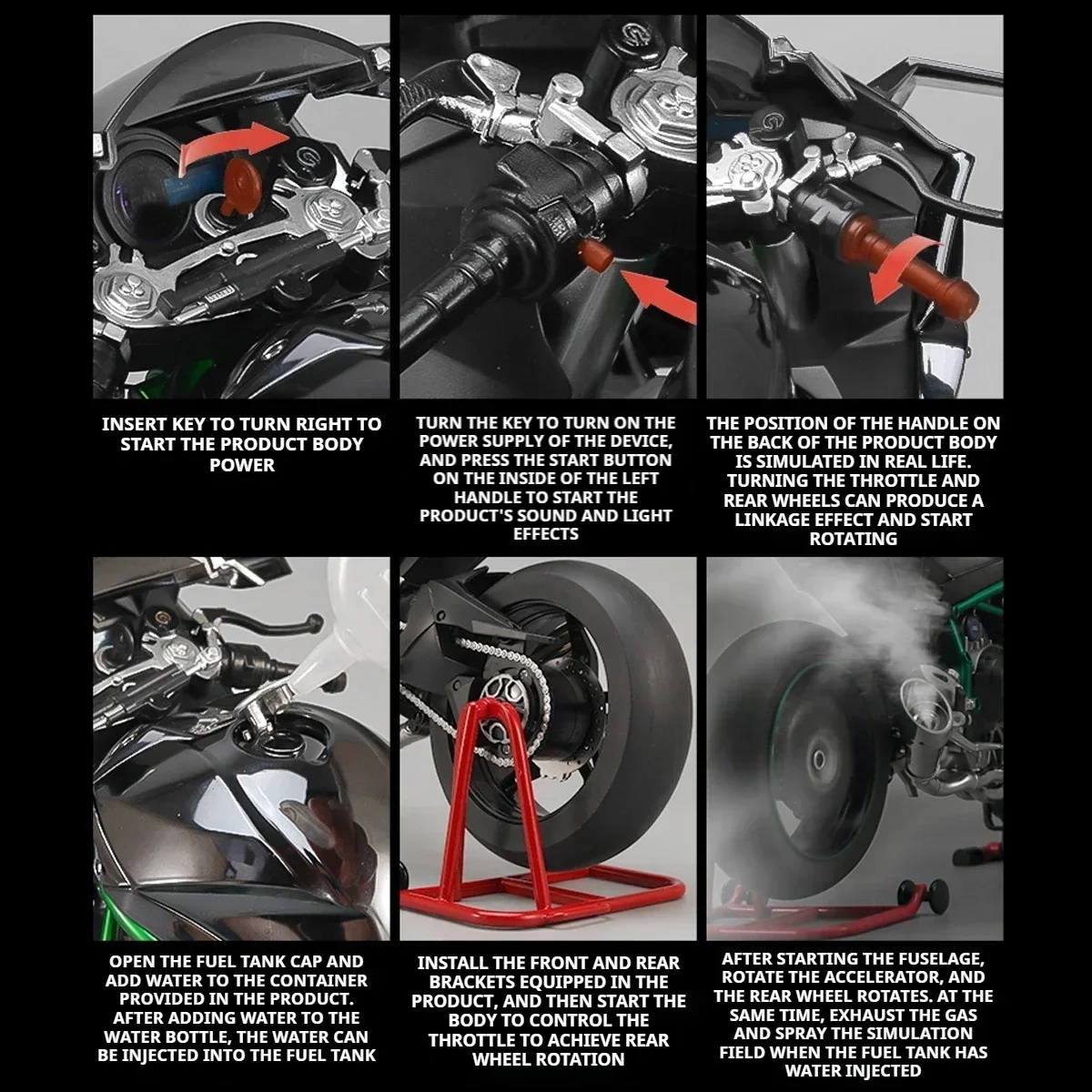 INSERT KEY TO TURN RIGHT TO START THE PRODUCT BODY POWER

TURN THE KEY TO TURN ON THE POWER SUPPLY OF THE DEVICE, AND PRESS THE START BUTTON ON THE INSIDE OF THE LEFT HANDLE TO START THE PRODUCT'S SOUND AND LIGHT EFFECTS

THE POSITION OF THE HANDLE ON THE BACK OF THE PRODUCT BODY IS SIMULATED IN REAL LIFE. TURNING THE THROTTLE AND REAR WHEELS CAN PRODUCE A LINKAGE EFFECT AND START ROTATING

OPEN THE FUEL TANK CAP AND ADD WATER TO THE CONTAINER PROVIDED IN THE PRODUCT. AFTER ADDING WATER TO THE WATER BOTTLE, THE WATER CAN BE INJECTED INTO THE FUEL TANK

INSTALL THE FRONT AND REAR BRACKETS EQUIPPED IN THE PRODUCT, AND THEN START THE BODY TO CONTROL THE THROTTLE TO ACHIEVE REAR WHEEL ROTATION

AFTER STARTING THE FUSELAGE, ROTATE THE ACCELERATOR, AND THE REAR WHEEL ROTATES. AT THE SAME TIME, EXHAUST THE GAS AND SPRAY THE SIMULATION FIELD WHEN THE FUEL TANK HAS WATER INJECTED