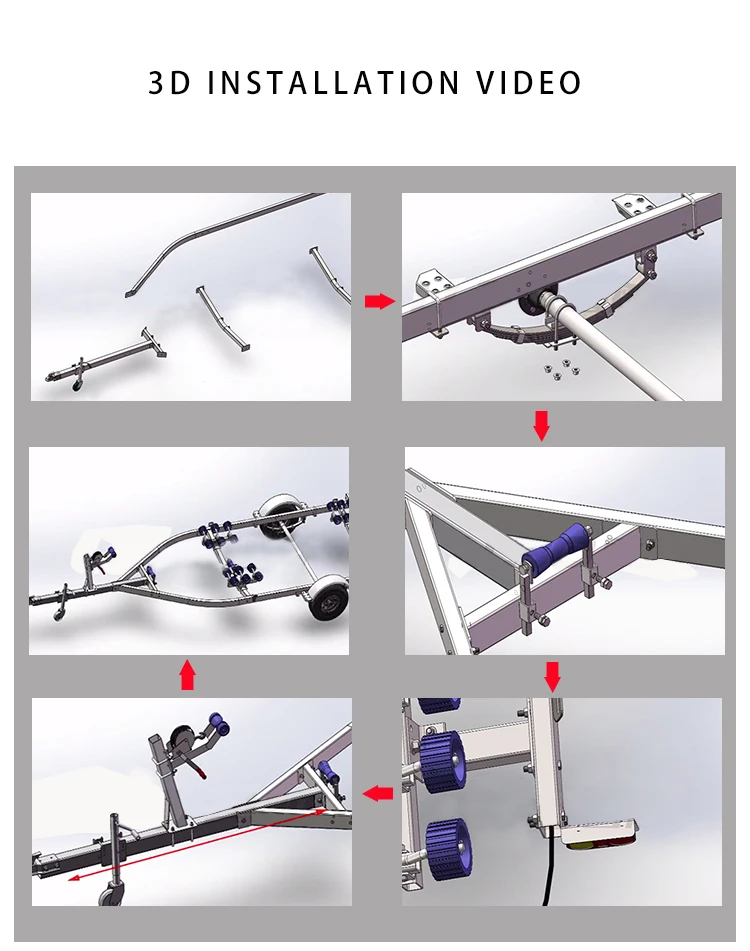 3D INSTALLATION VIDEO