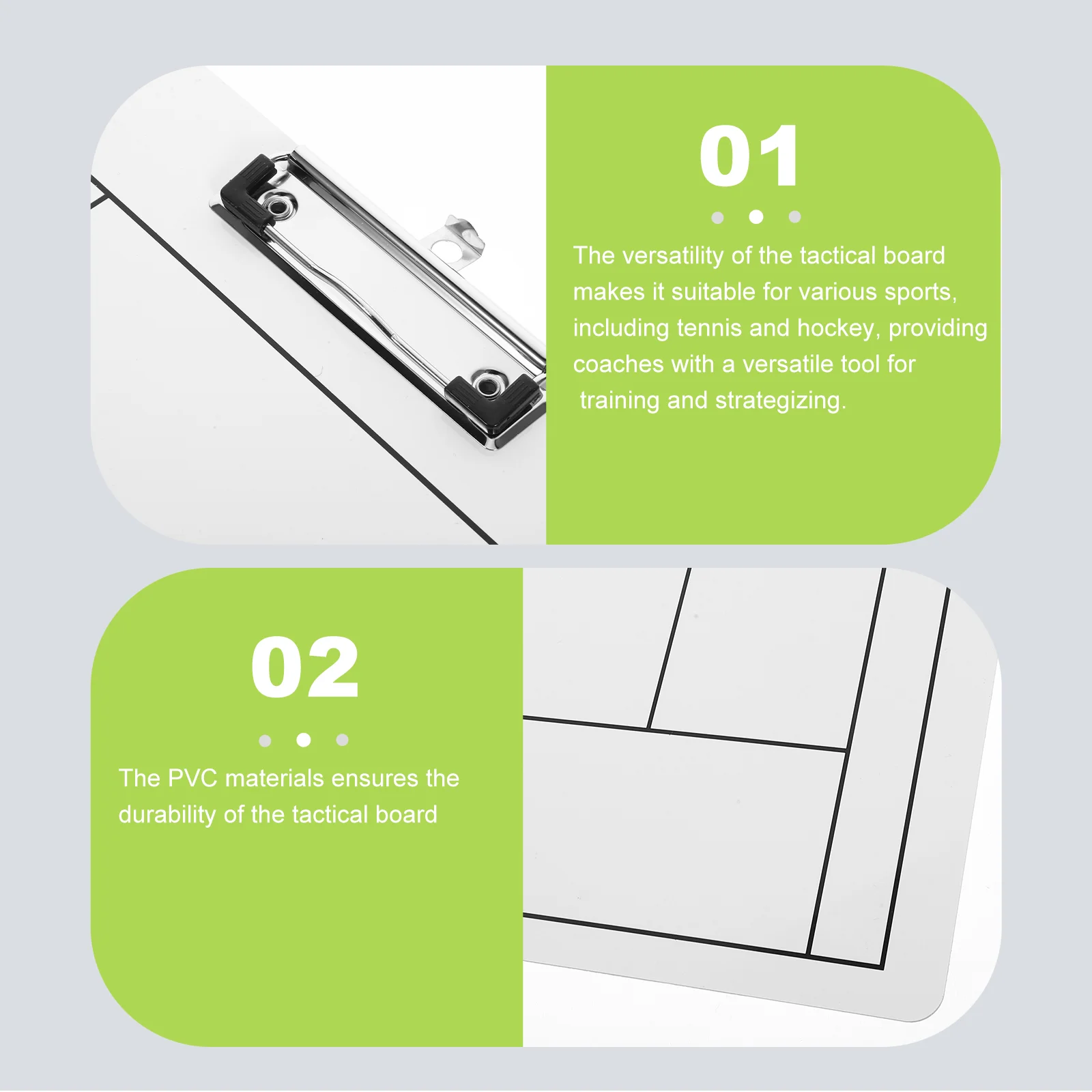 01

The versatility of the tactical board makes it suitable for various sports, including tennis and hockey, providing coaches with a versatile tool for training and strategizing.

02

The PVC materials ensures the durability of the tactical board