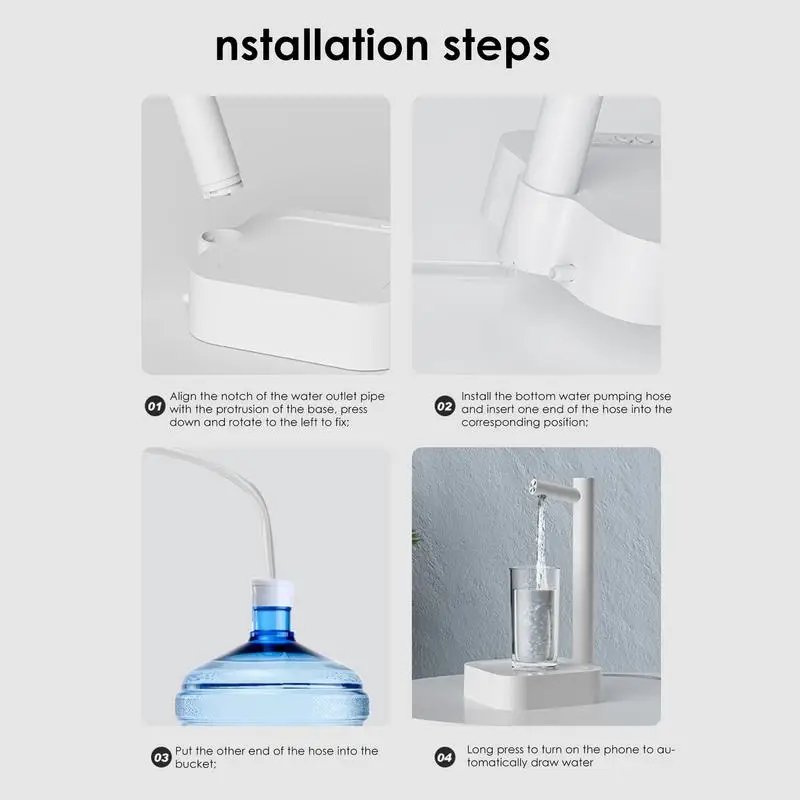 nstallation steps

01 Align the notch of the water outlet pipe with the protrusion of the base, press down and rotate to the left to fix;

02 Install the bottom water pumping hose and insert one end of the hose into the corresponding position;

03 Put the other end of the hose into the bucket;

04 Long press to turn on the phone to automatically draw water