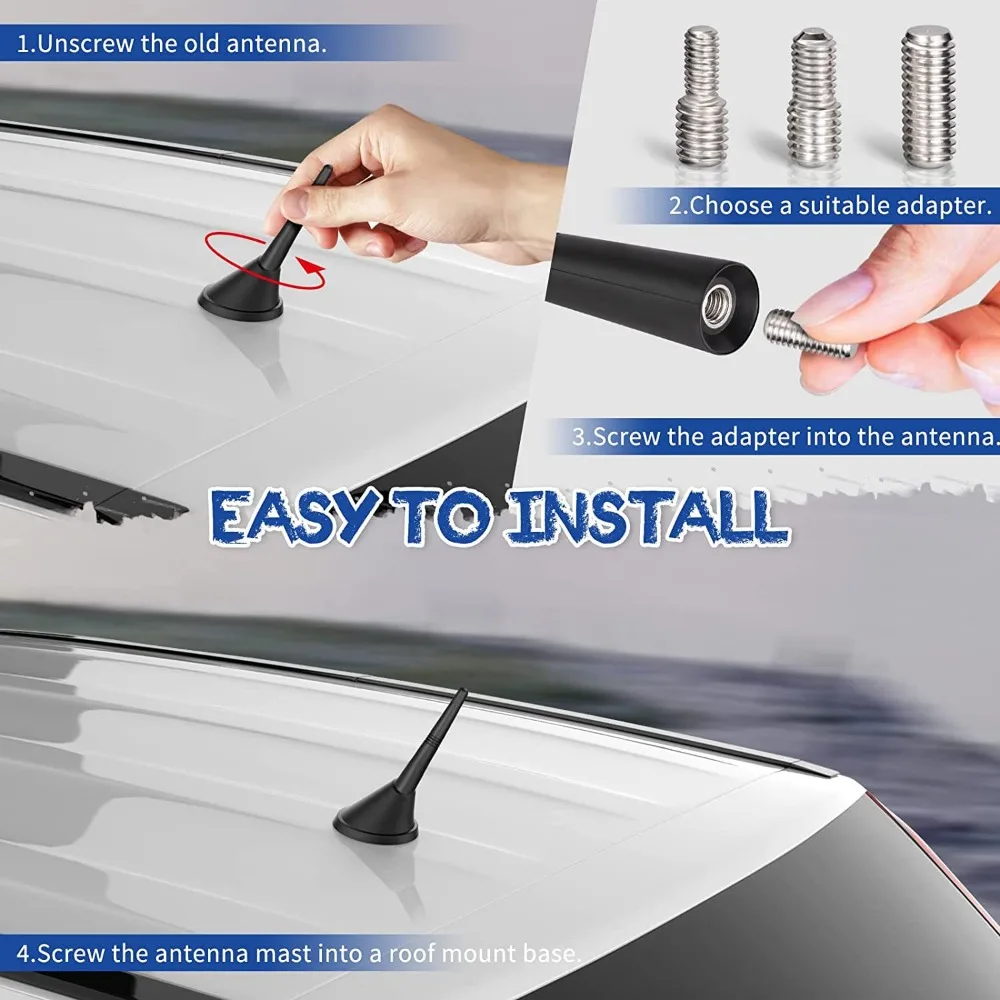 1.Unscrew the old antenna.

2.Choose a suitable adapter.

3.Screw the adapter into the antenna.

EASY TO INSTALL

4.Screw the antenna mast into a roof mount base.