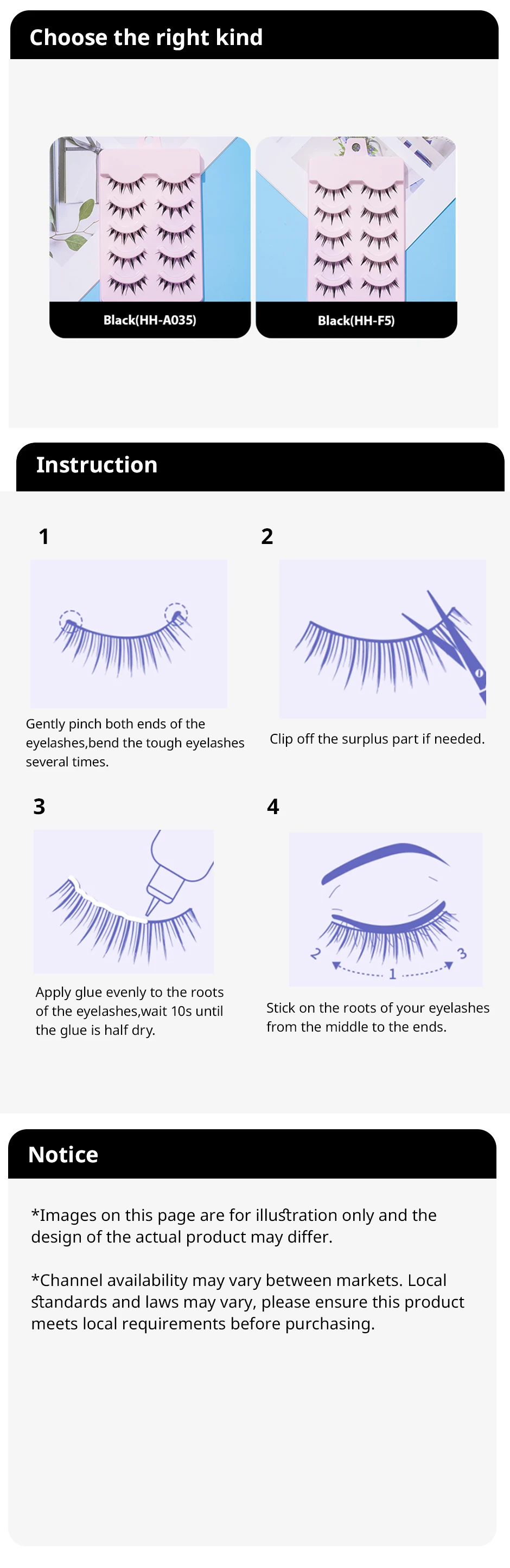 Choose the right kind

Black(HH-A035)

Black(HH-F5)

Instruction

1

Gently pinch both ends of the eyelashes,bend the tough eyelashes several times.

2

Clip off the surplus part if needed.

3

Apply glue evenly to the roots of the eyelashes,wait 10s until the glue is half dry.

4

2 1 3

Stick on the roots of your eyelashes from the middle to the ends.

Notice

*Images on this page are for illustration only and the design of the actual product may differ.

*Channel availability may vary between markets. Local standards and laws may vary, please ensure this product meets local requirements before purchasing.