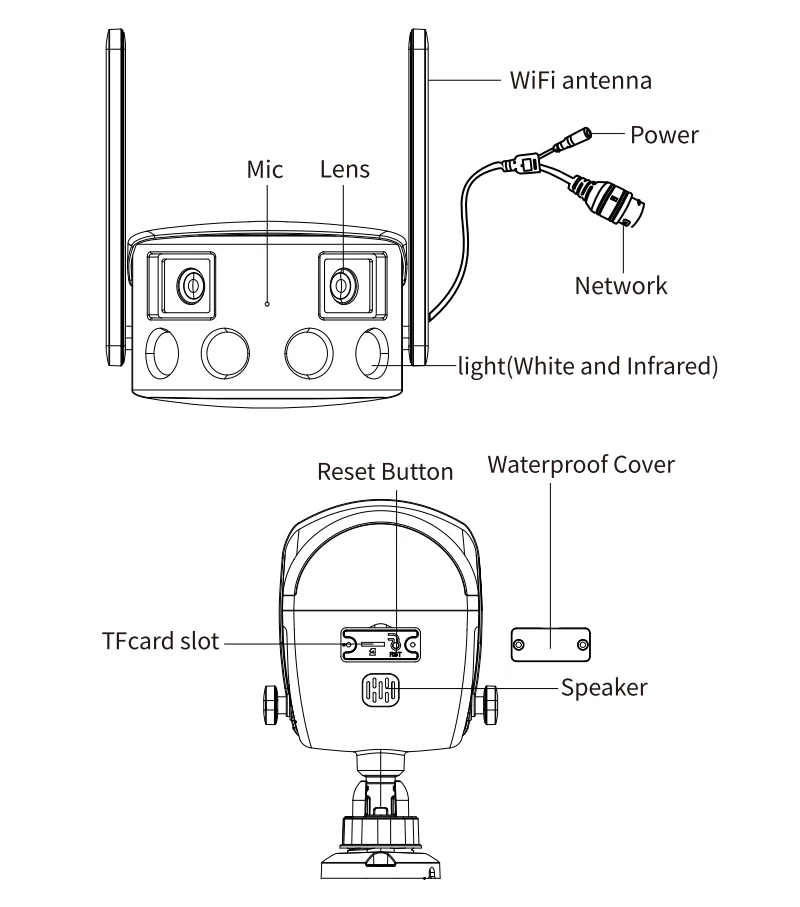 WiFi antenna
Power
Mic
Lens
Network
light(White and Infrared)
Reset Button
Waterproof Cover
TFcard slot
RST
Speaker