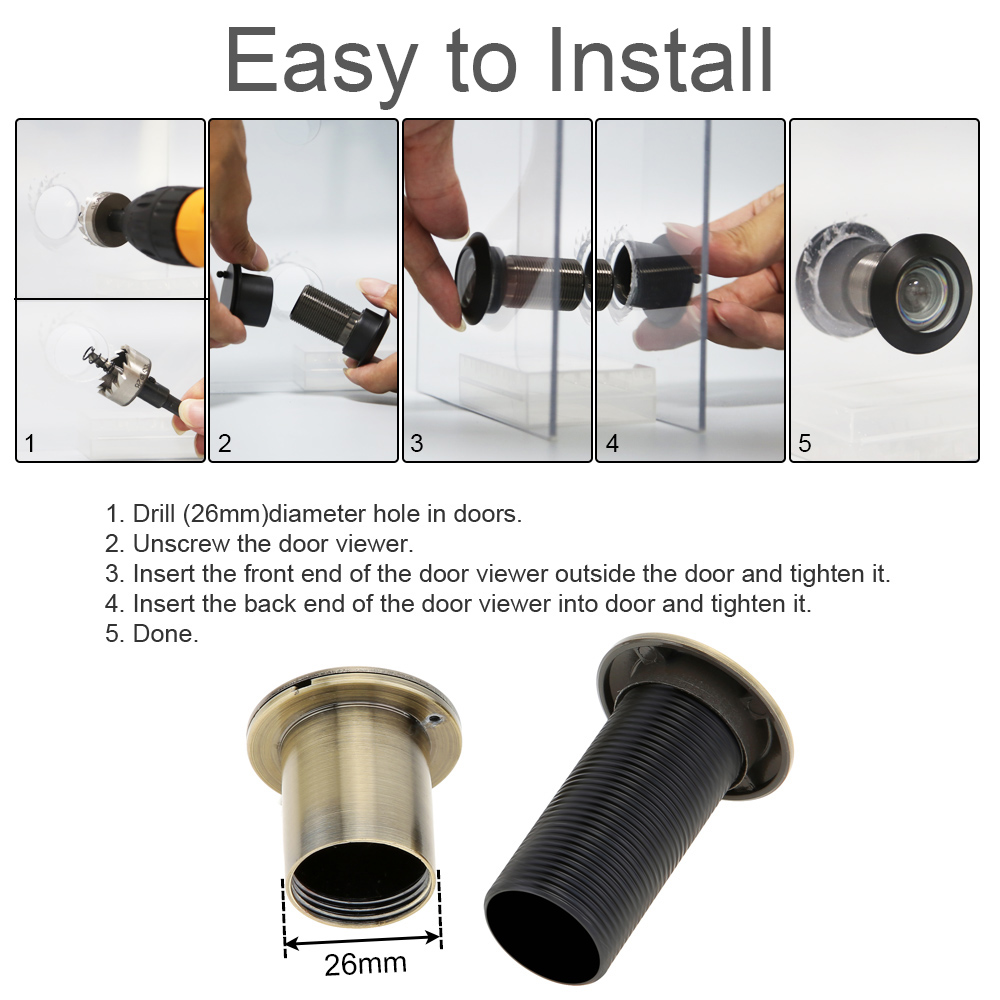 Easy to Install

1

2

3

4

5

1. Drill (26mm)diameter hole in doors.
2. Unscrew the door viewer.
3. Insert the front end of the door viewer outside the door and tighten it.
4. Insert the back end of the door viewer into door and tighten it.
5. Done.

26mm