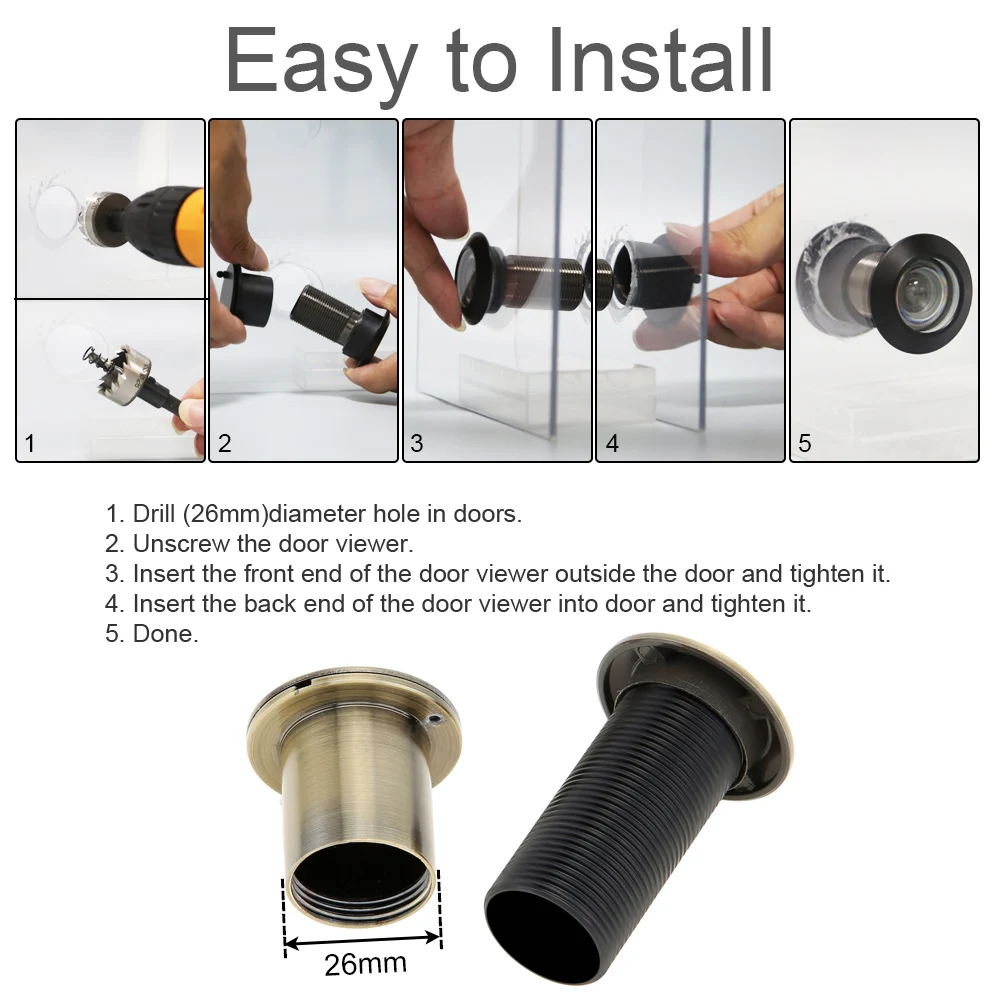 Easy to Install

1

2

3

4

5

1. Drill (26mm)diameter hole in doors.
2. Unscrew the door viewer.
3. Insert the front end of the door viewer outside the door and tighten it.
4. Insert the back end of the door viewer into door and tighten it.
5. Done.

26mm