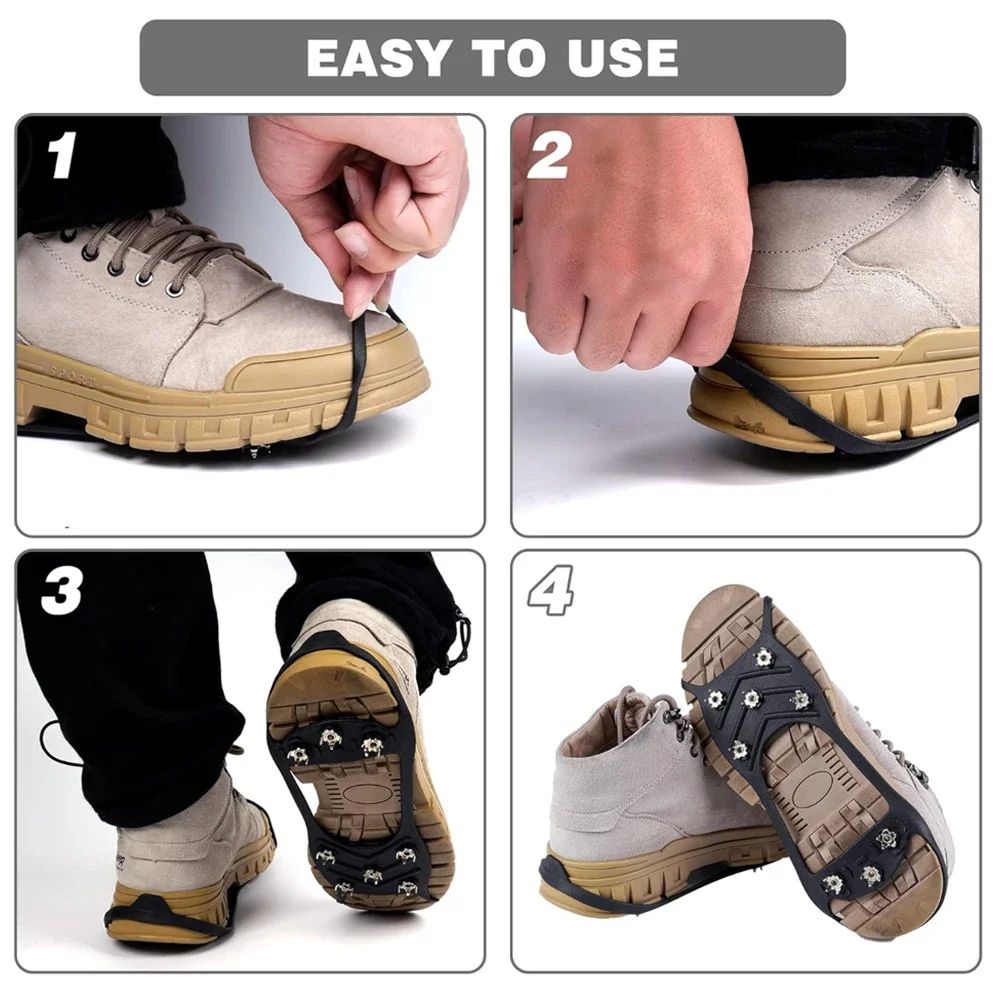 EASY TO USE

1

SPORT

2

3

4