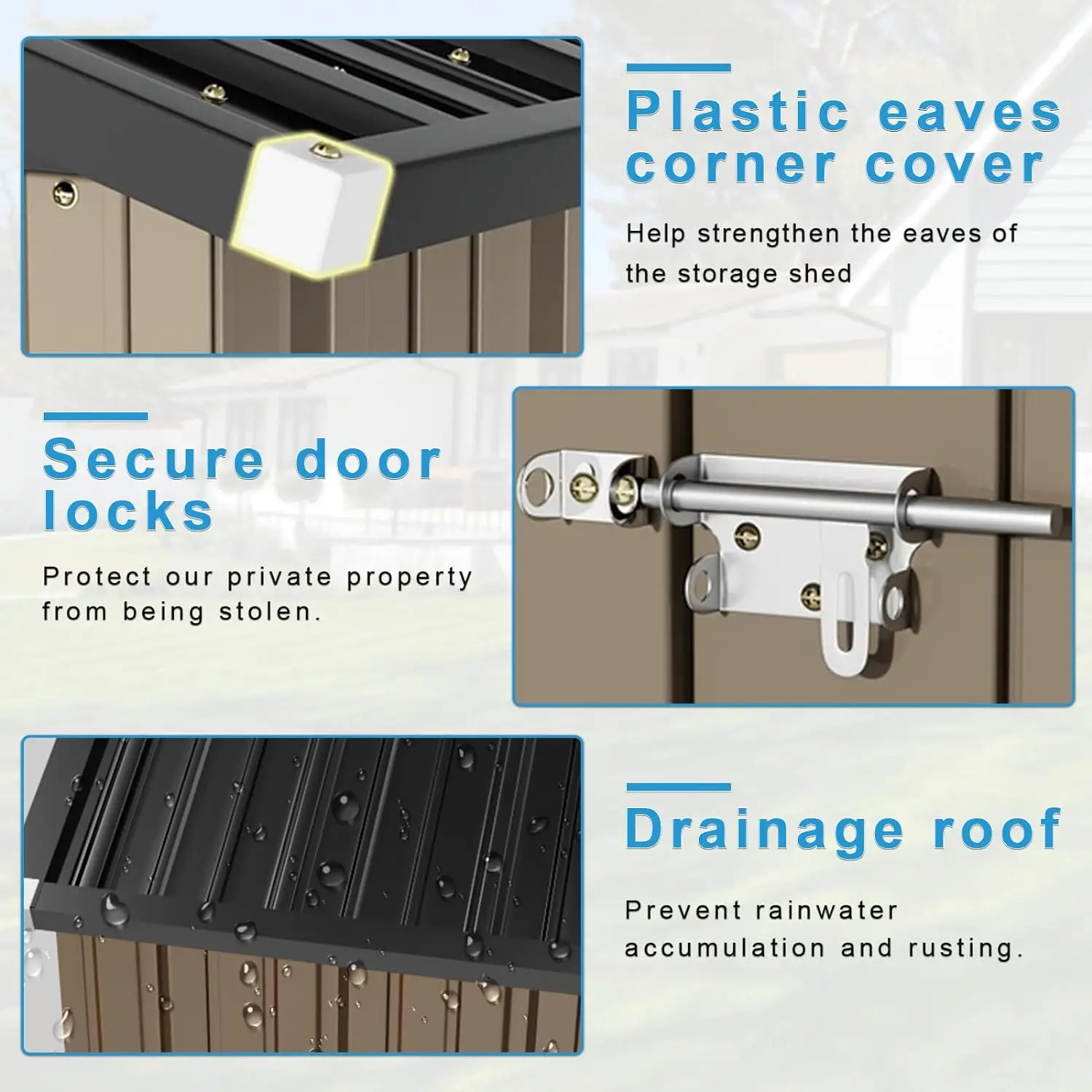 Plastic eaves corner cover

Help strengthen the eaves of the storage shed

Secure door locks

Protect our private property from being stolen.

Drainage roof

Prevent rainwater accumulation and rusting.