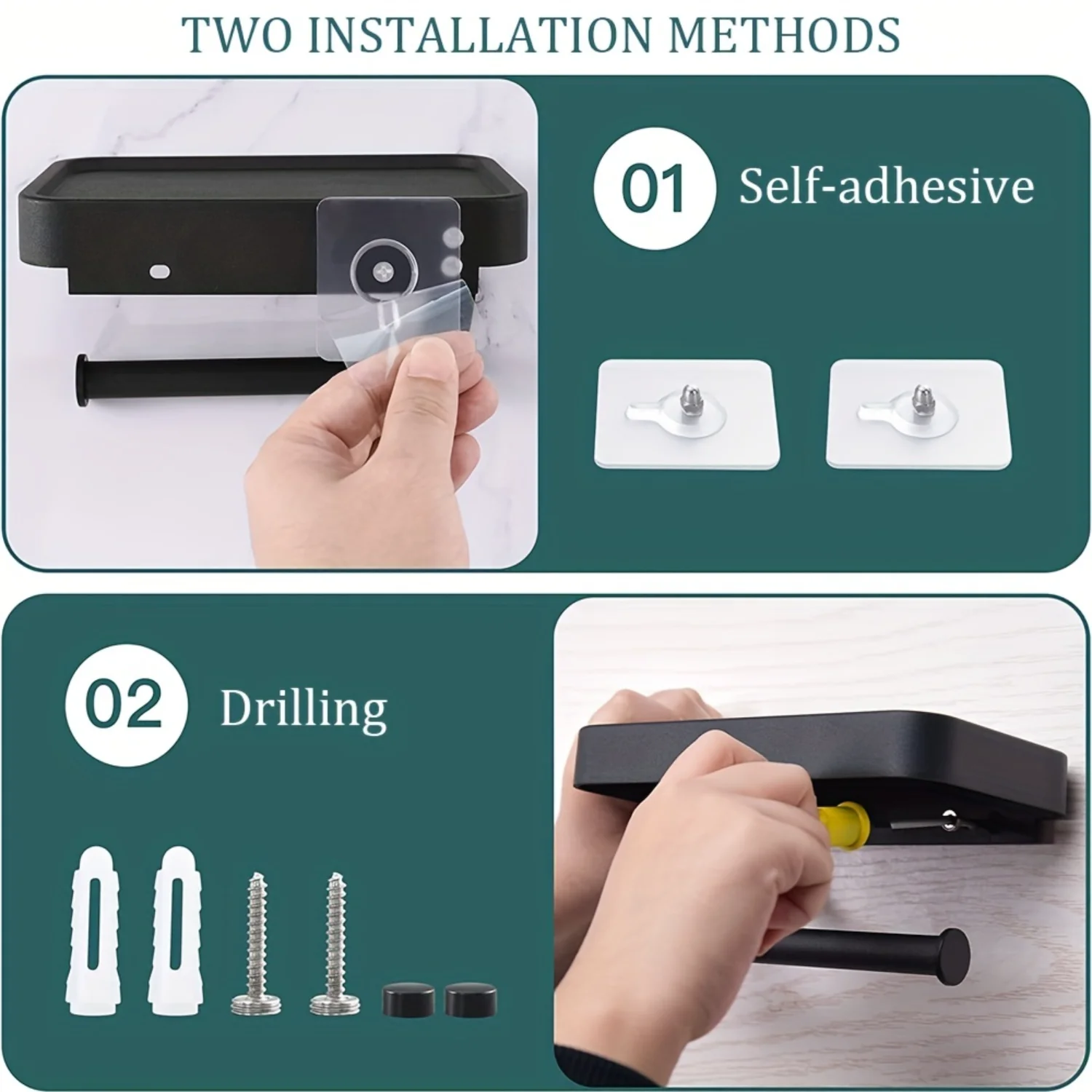 TWO INSTALLATION METHODS

01 Self-adhesive

02 Drilling