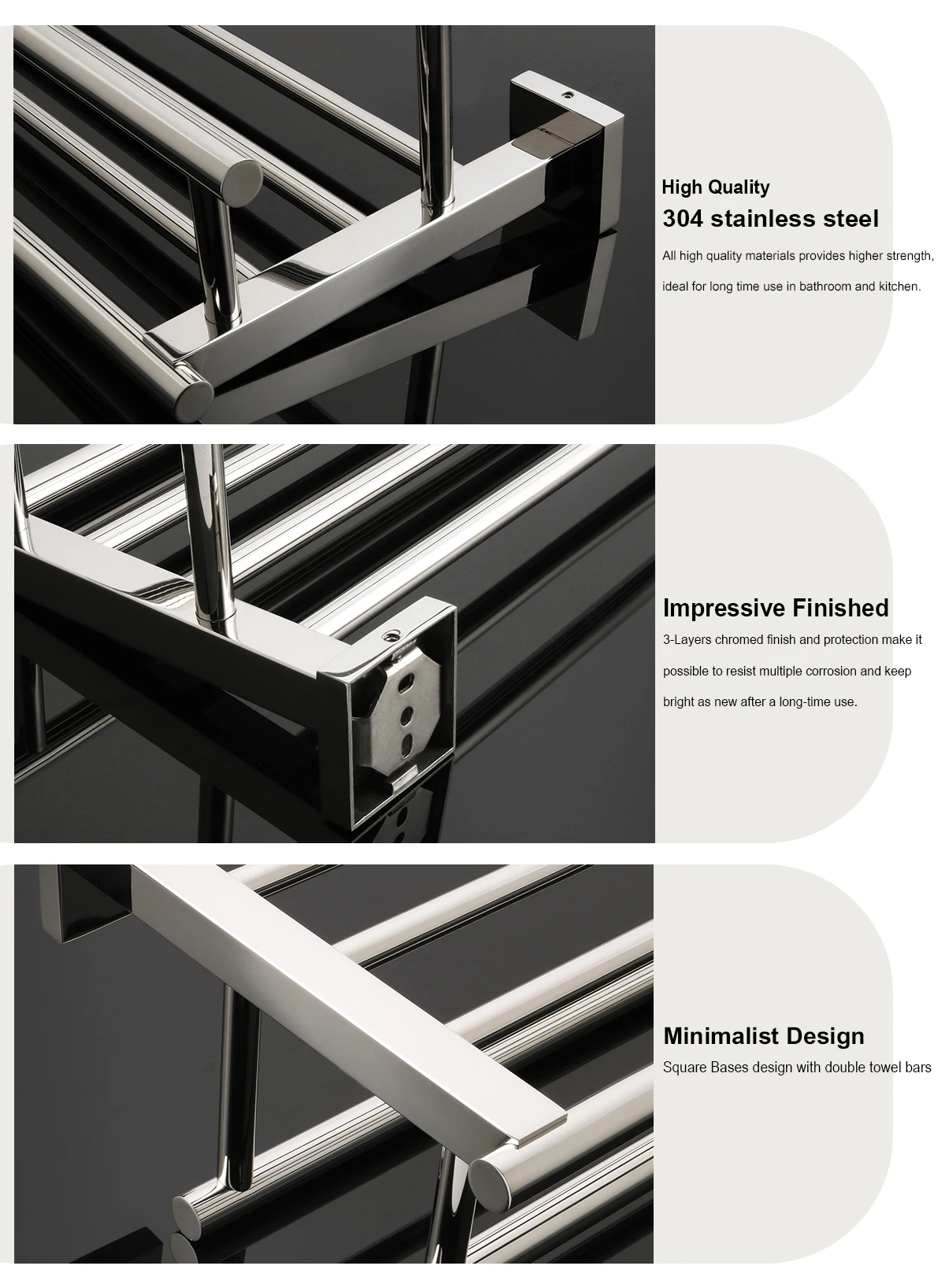 High Quality
304 stainless steel

All high quality materials provides higher strength, ideal for long time use in bathroom and kitchen.

Impressive Finished

3-Layers chromed finish and protection make it possible to resist multiple corrosion and keep bright as new after a long-time use.

Minimalist Design

Square Bases design with double towel bars