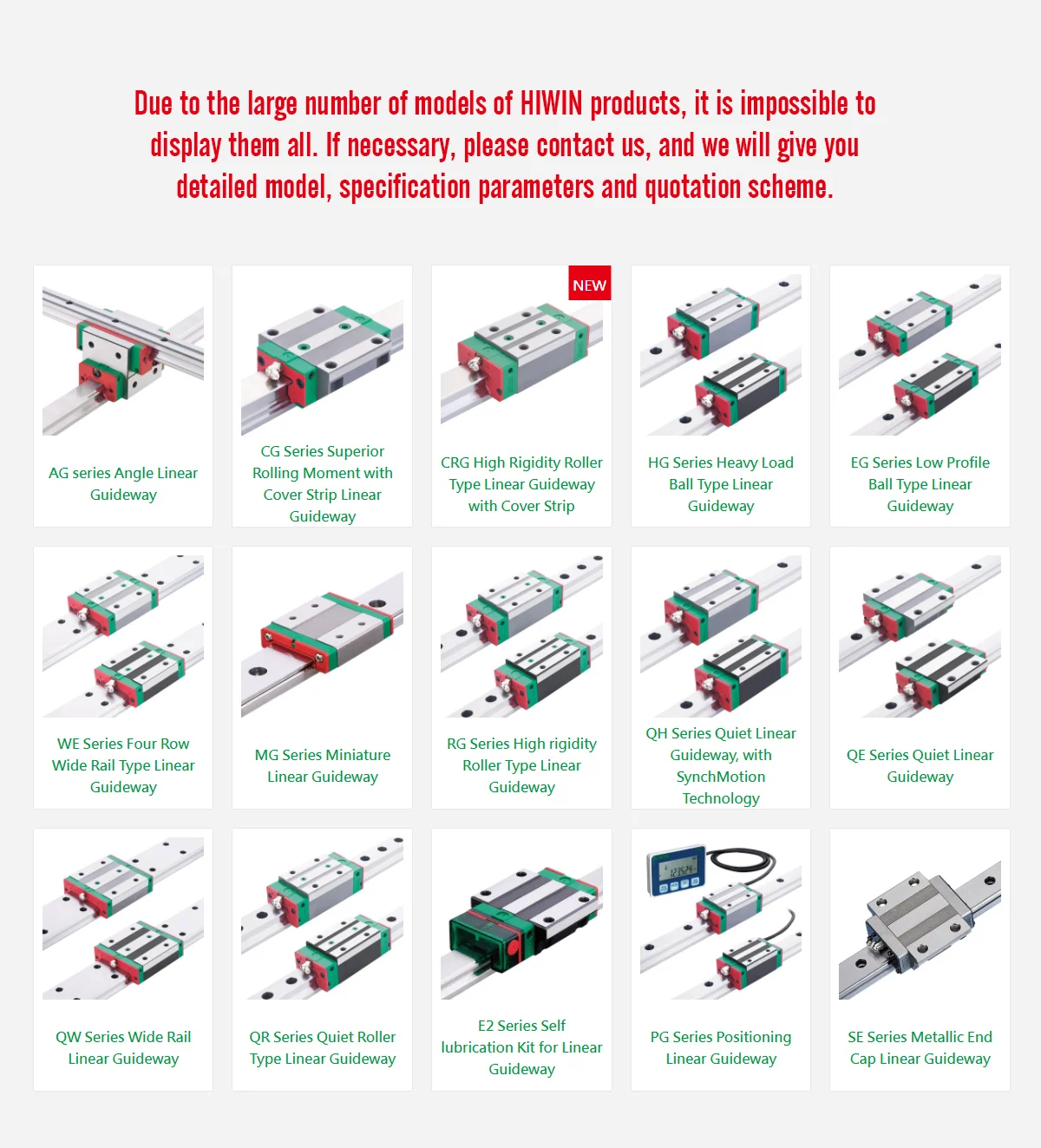 Due to the large number of models of HIWIN products, it is impossible to display them all. If necessary, please contact us, and we will give you detailed model, specification parameters and quotation scheme.

AG series Angle Linear Guideway

CG Series Superior Rolling Moment with Cover Strip Linear Guideway

NEW

CRG High Rigidity Roller Type Linear Guideway with Cover Strip

HG Series Heavy Load Ball Type Linear Guideway

EG Series Low Profile Ball Type Linear Guideway

WE Series Four Row Wide Rail Type Linear Guideway

MG Series Miniature Linear Guideway

RG Series High rigidity Roller Type Linear Guideway

QH Series Quiet Linear Guideway, with SynchMotion Technology

QE Series Quiet Linear Guideway

QW Series Wide Rail Linear Guideway

QR Series Quiet Roller Type Linear Guideway

E2 Series Self lubrication Kit for Linear Guideway

PG Series Positioning Linear Guideway

SE Series Metallic End Cap Linear Guideway