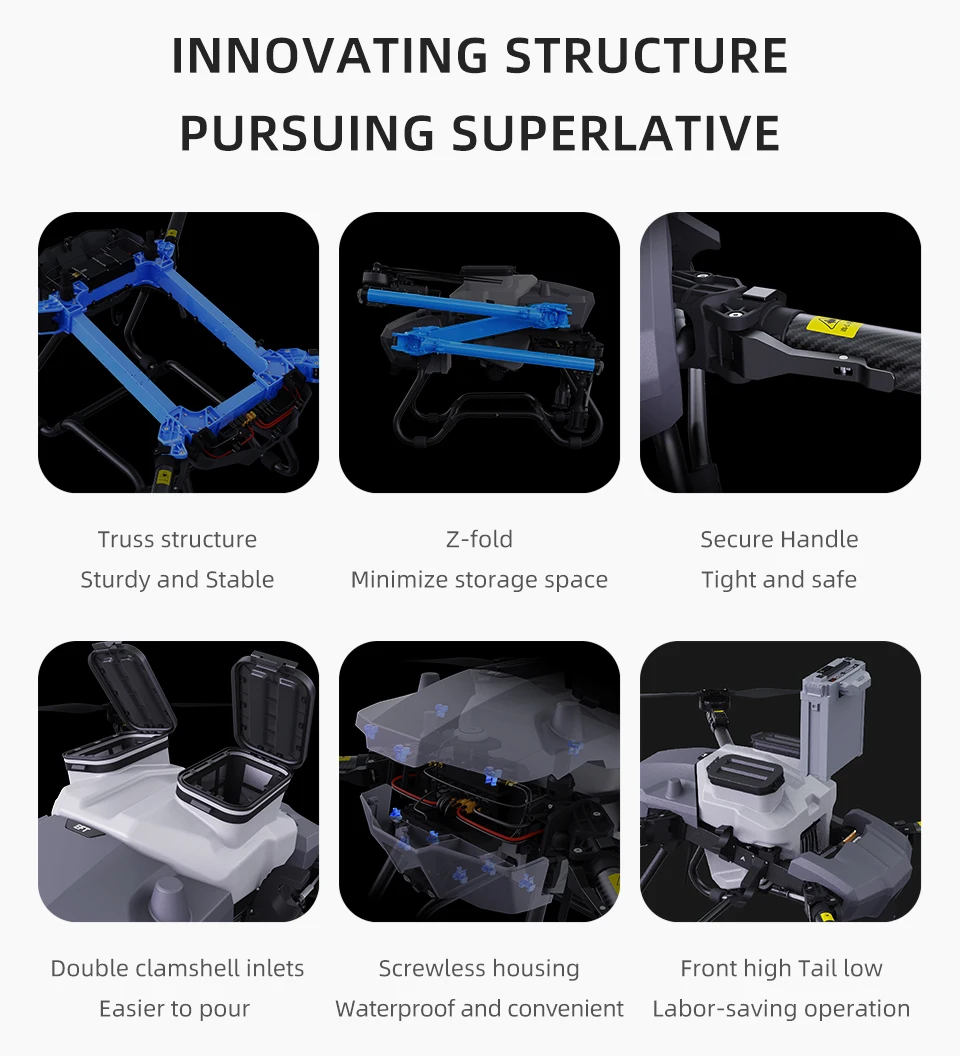 INNOVATING STRUCTURE
PURSUING SUPERLATIVE

Truss structure
Sturdy and Stable

Z-fold
Minimize storage space

Secure Handle
Tight and safe

Double clamshell inlets
Easier to pour

Screwless housing
Waterproof and convenient

Front high Tail low
Labor-saving operation