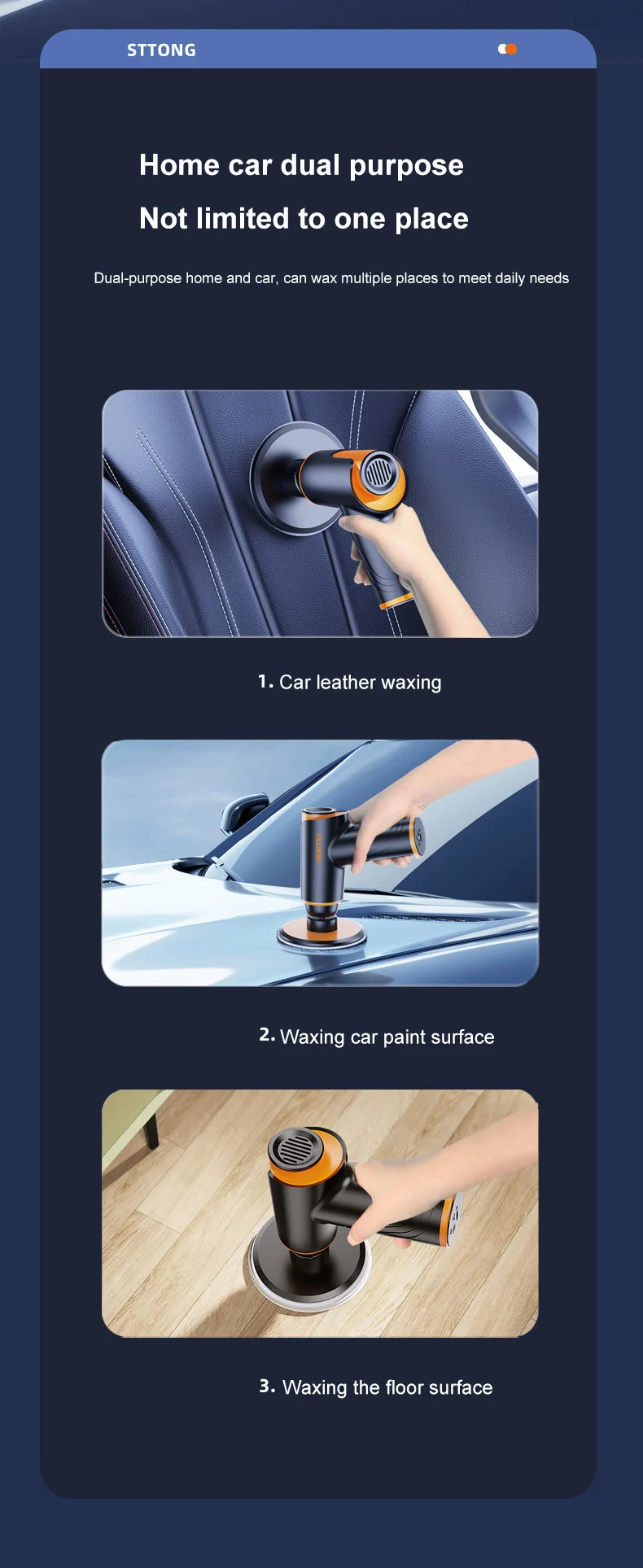 STTONG

Home car dual purpose

Not limited to one place

Dual-purpose home and car, can wax multiple places to meet daily needs

1. Car leather waxing

2. Waxing car paint surface

3. Waxing the floor surface