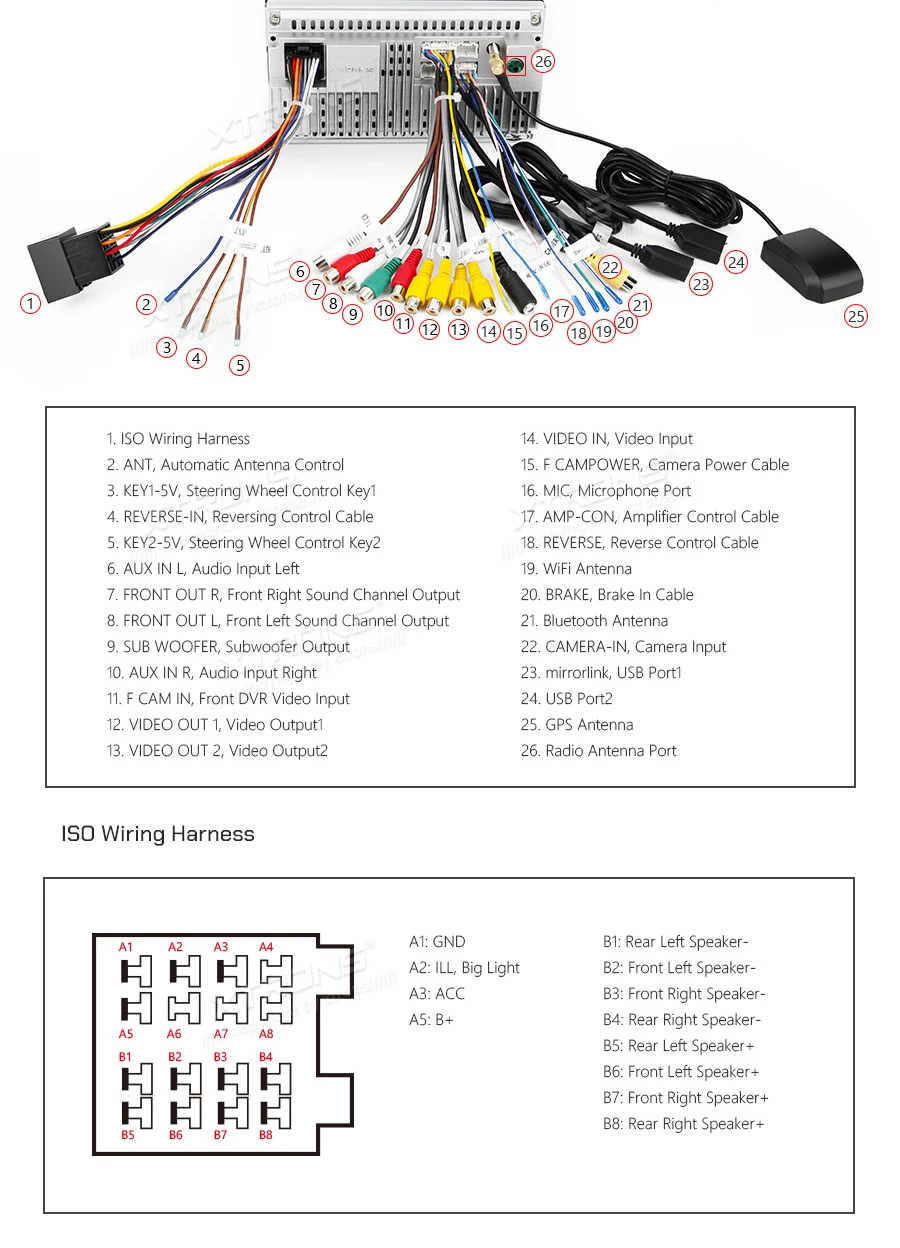 26
1
2
3
4
5
6
7
8
9
10
11
12
13
14
15
16
17
18
19
20
21
22
23
24
25

1. ISO Wiring Harness
2. ANT, Automatic Antenna Control
3. KEY1-5V, Steering Wheel Control Key1
4. REVERSE-IN, Reversing Control Cable
5. KEY2-5V, Steering Wheel Control Key2
6. AUX IN L, Audio Input Left
7. FRONT OUT R, Front Right Sound Channel Output
8. FRONT OUT L, Front Left Sound Channel Output
9. SUB WOOFER, Subwoofer Output
10. AUX IN R, Audio Input Right
11. F CAM IN, Front DVR Video Input
12. VIDEO OUT 1, Video Output1
13. VIDEO OUT 2, Video Output2

14. VIDEO IN, Video Input
15. F CAMPOWER, Camera Power Cable
16. MIC, Microphone Port
17. AMP-CON, Amplifier Control Cable
18. REVERSE, Reverse Control Cable
19. WiFi Antenna
20. BRAKE, Brake In Cable
21. Bluetooth Antenna
22. CAMERA-IN, Camera Input
23. mirrorlink, USB Port1
24. USB Port2
25. GPS Antenna
26. Radio Antenna Port

ISO Wiring Harness

A1 A2 A3 A4
A5 A6 A7 A8
B1 B2 B3 B4
B5 B6 B7 B8

A1: GND
A2: ILL, Big Light
A3: ACC
A5: B+

B1: Rear Left Speaker-
B2: Front Left Speaker-
B3: Front Right Speaker-
B4: Rear Right Speaker-
B5: Rear Left Speaker+
B6: Front Left Speaker+
B7: Front Right Speaker+
B8: Rear Right Speaker+