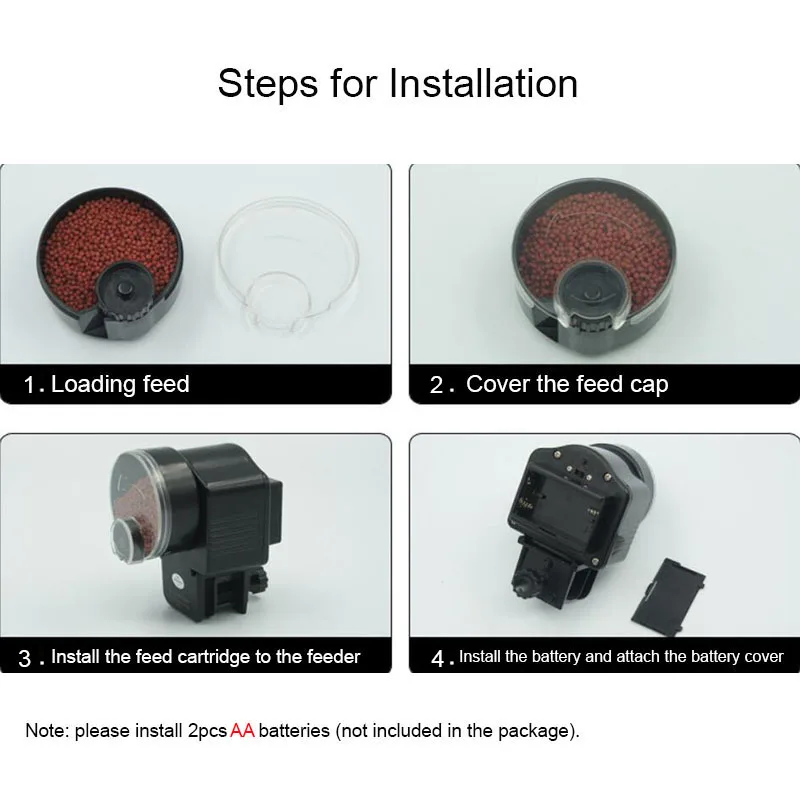 Steps for Installation

1. Loading feed

2. Cover the feed cap

3. Install the feed cartridge to the feeder

4. Install the battery and attach the battery cover

Note: please install 2pcs AA batteries (not included in the package).