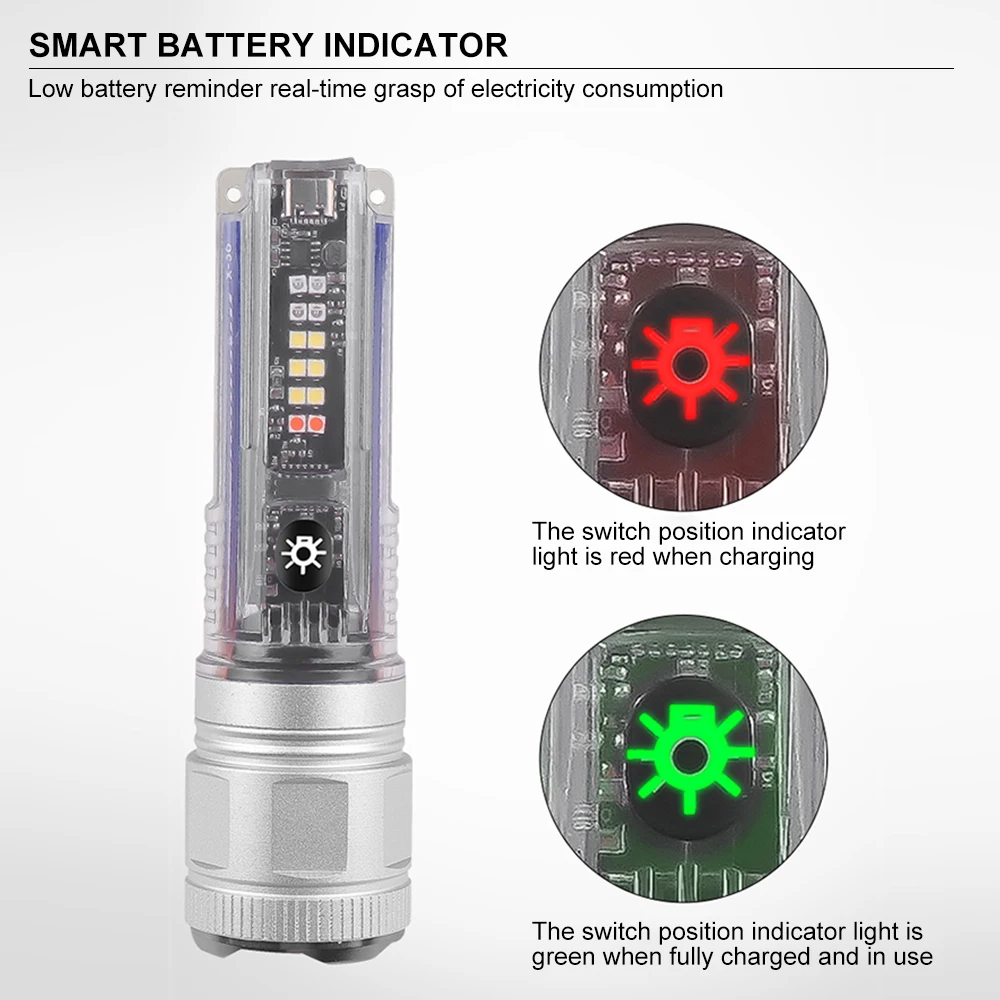 SMART BATTERY INDICATOR

Low battery reminder real-time grasp of electricity consumption

The switch position indicator light is red when charging

The switch position indicator light is green when fully charged and in use