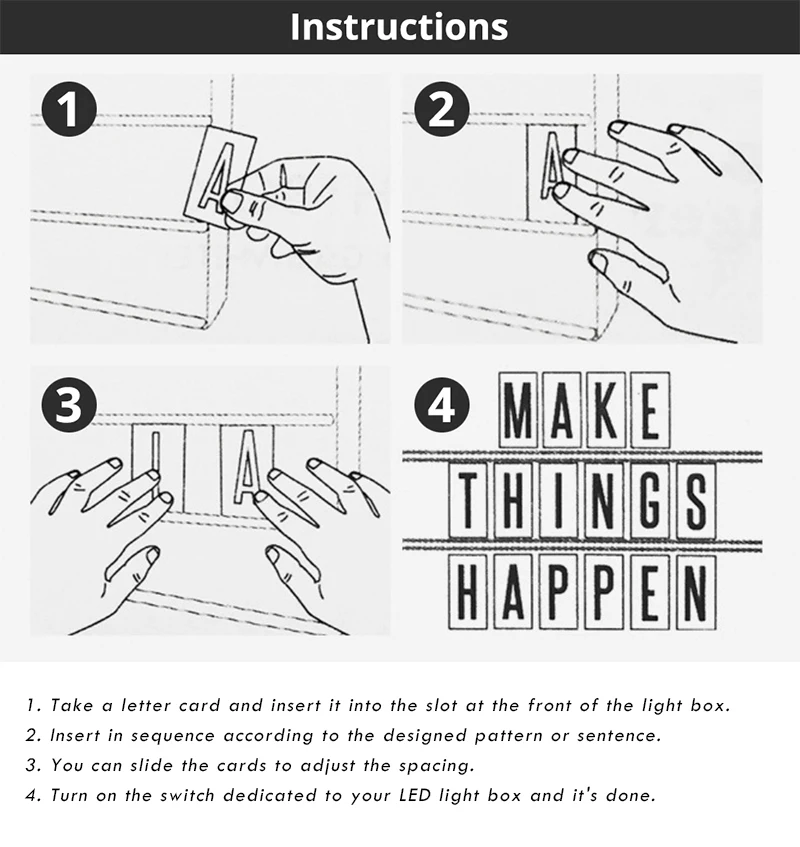 Instructions

1

A

2

A

3

I A

4

MAKE
THINGS
HAPPEN

1. Take a letter card and insert it into the slot at the front of the light box.
2. Insert in sequence according to the designed pattern or sentence.
3. You can slide the cards to adjust the spacing.
4. Turn on the switch dedicated to your LED light box and it's done.