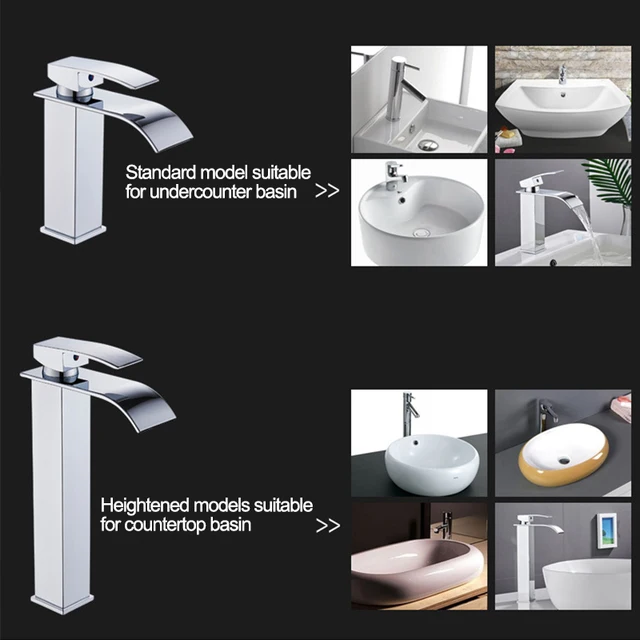 Standard model suitable for undercounter basin >>

Heightened models suitable for countertop basin >>